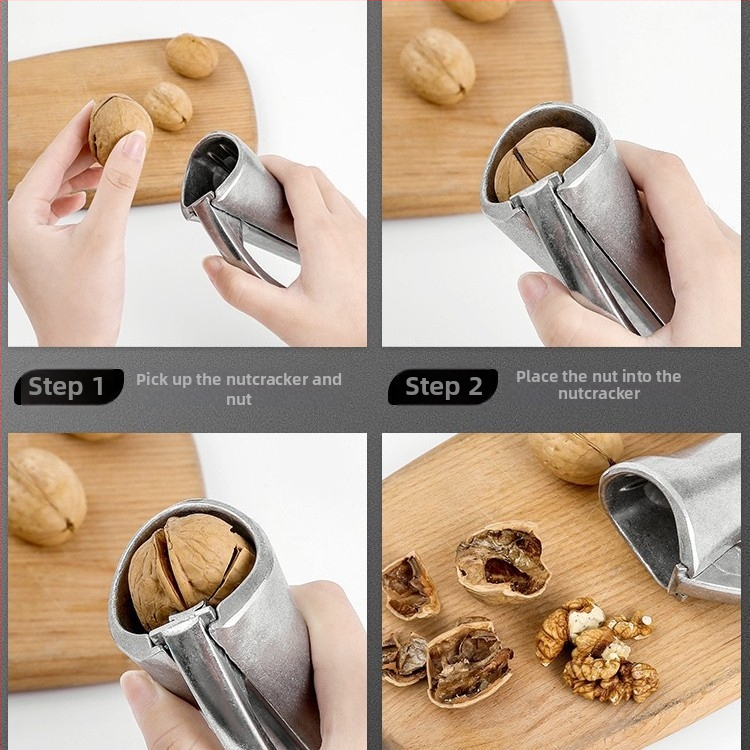 Step 1 Pick up the nutcracker and nut

Step 2 Place the nut into the nutcracker