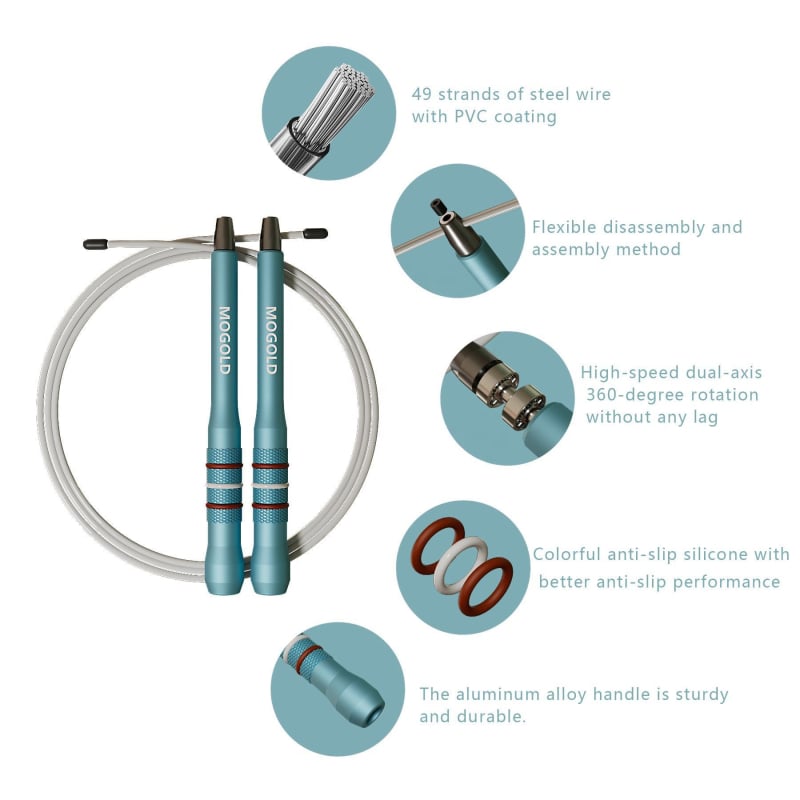 MOGOLD

MOGOLD

49 strands of steel wire with PVC coating

Flexible disassembly and assembly method

High-speed dual-axis 360-degree rotation without any lag

Colorful anti-slip silicone with better anti-slip performance

The aluminum alloy handle is sturdy and durable.