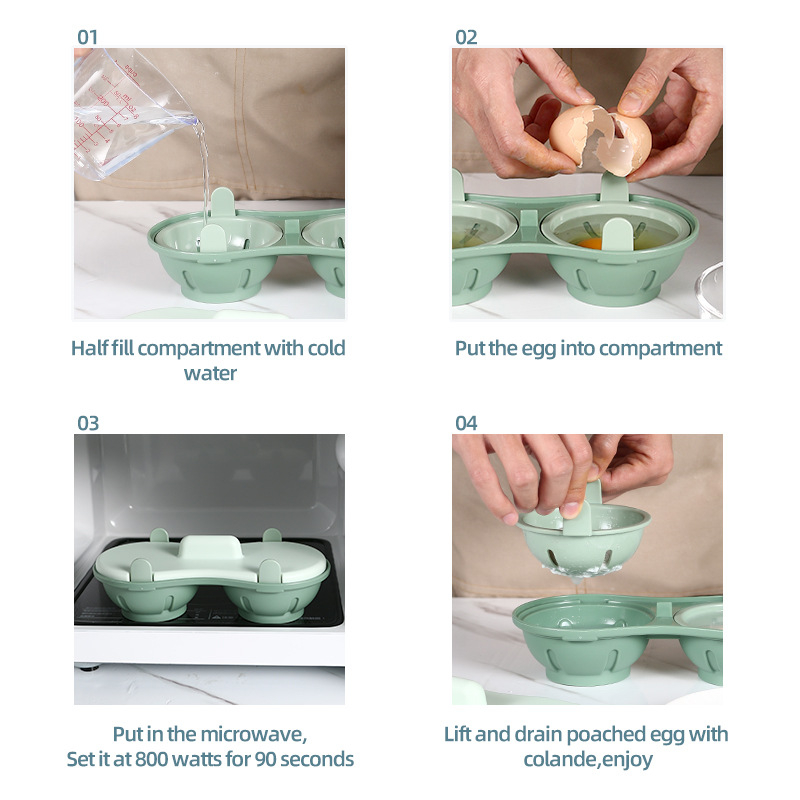 01

Half fill compartment with cold water

02

Put the egg into compartment

03

Put in the microwave,
Set it at 800 watts for 90 seconds

04

Lift and drain poached egg with colande,enjoy