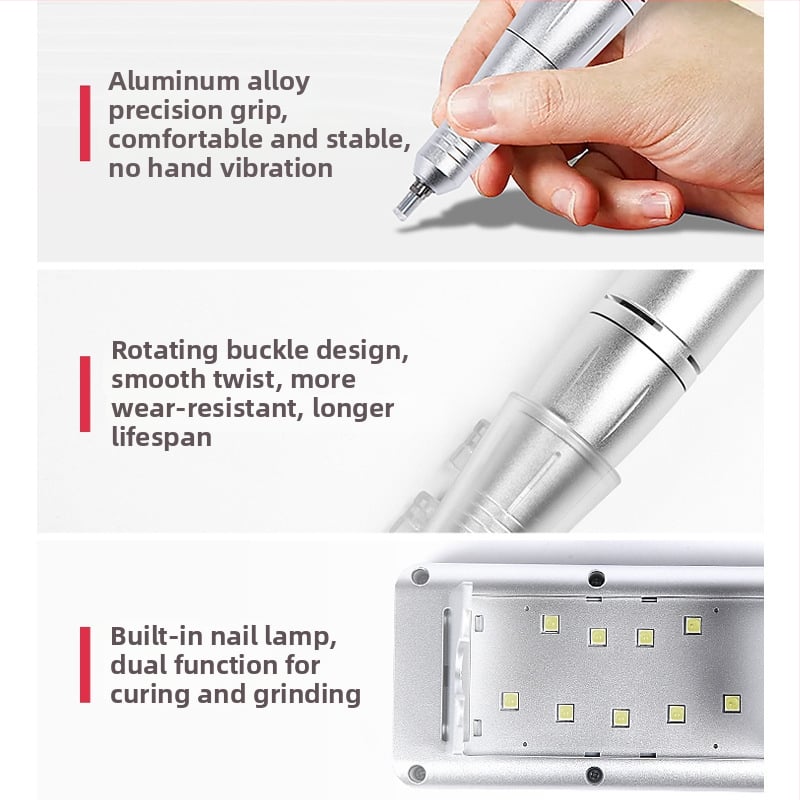 Aluminum alloy precision grip, comfortable and stable, no hand vibration

Rotating buckle design, smooth twist, more wear-resistant, longer lifespan

Built-in nail lamp, dual function for curing and grinding