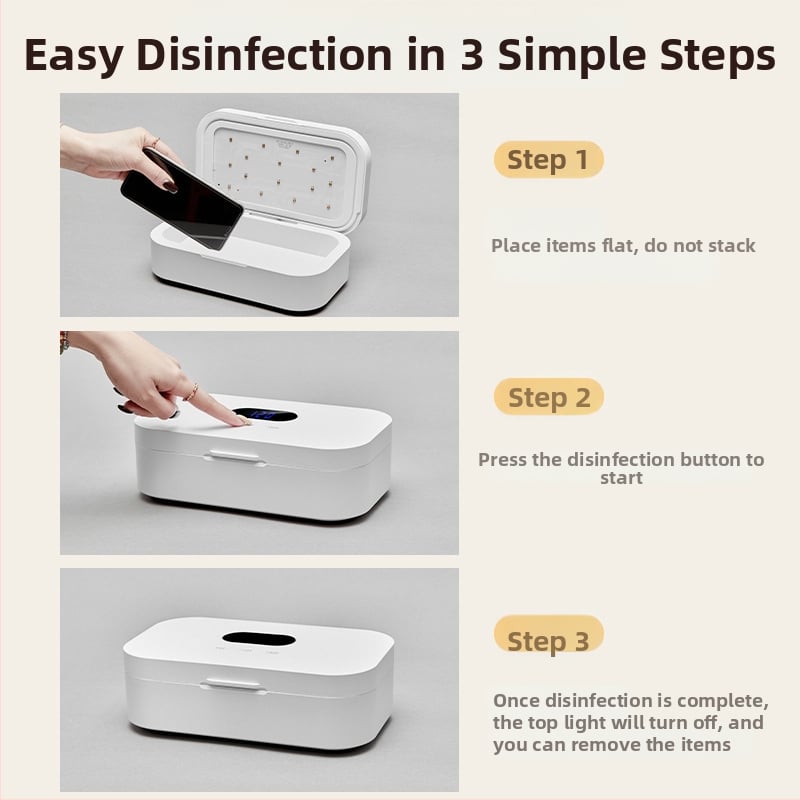 Easy Disinfection in 3 Simple Steps

Step 1

Place items flat, do not stack

Step 2

Press the disinfection button to start

Step 3

Once disinfection is complete, the top light will turn off, and you can remove the items