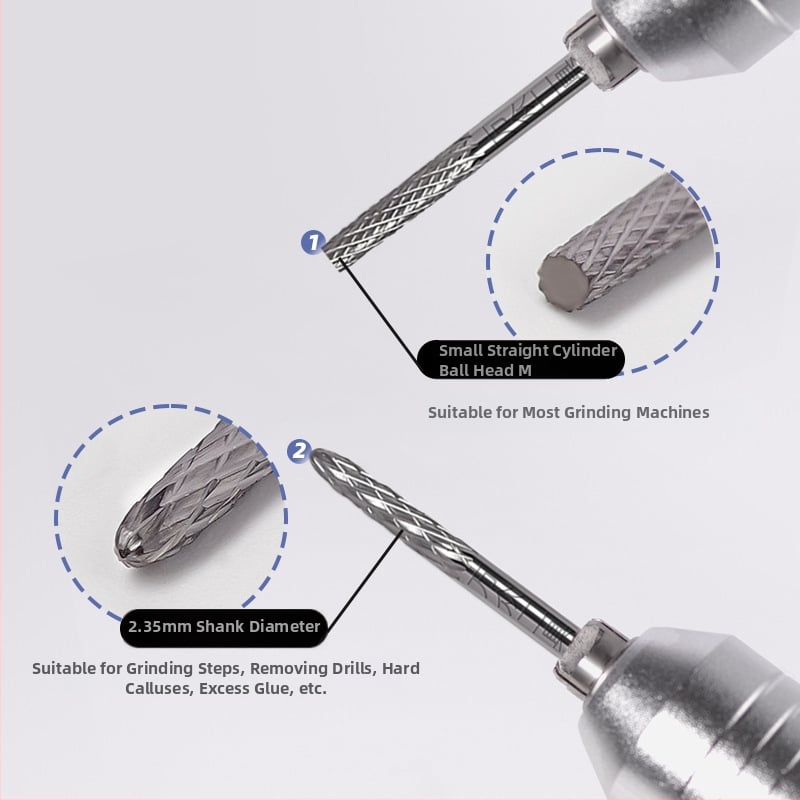 1

Small Straight Cylinder Ball Head M

Suitable for Most Grinding Machines

2

2.35mm Shank Diameter

Suitable for Grinding Steps, Removing Drills, Hard Calluses, Excess Glue, etc.