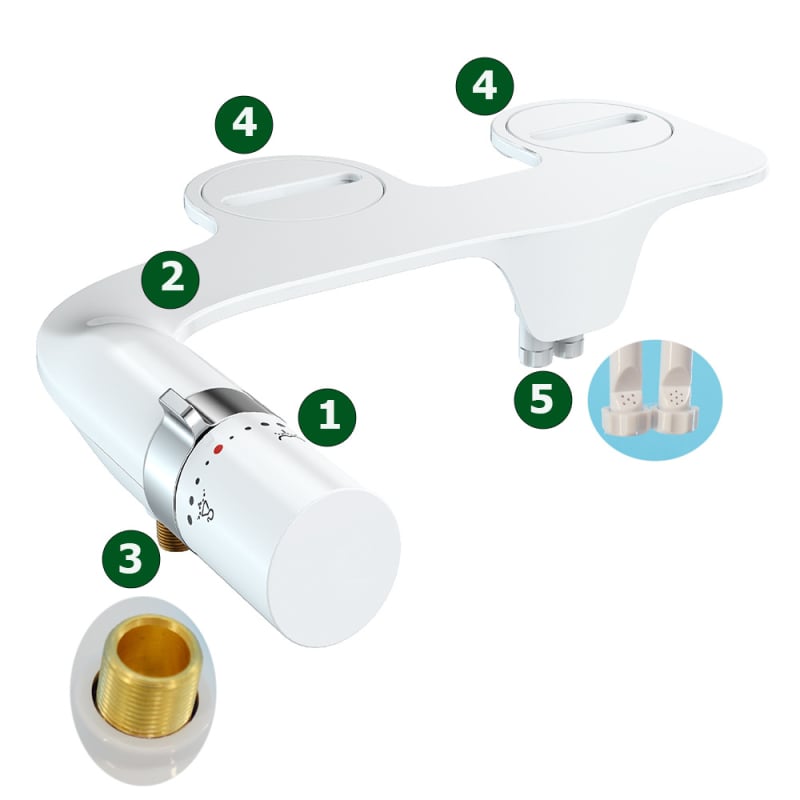 4
4
2
1
5
3