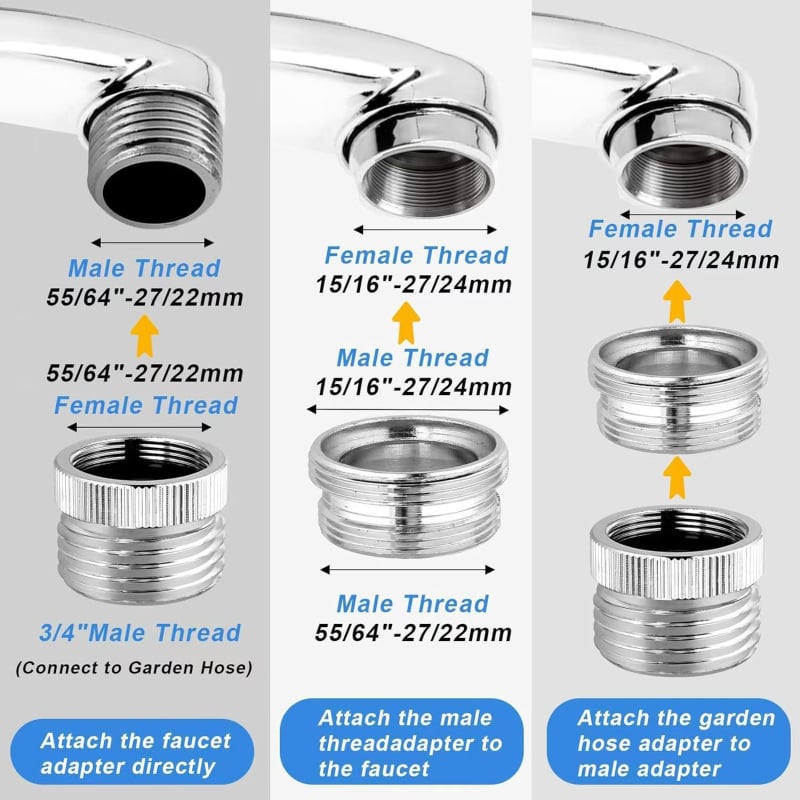 Male Thread
55/64"-27/22mm

55/64"-27/22mm
Female Thread

3/4"Male Thread
(Connect to Garden Hose)

Attach the faucet adapter directly

Female Thread
15/16"-27/24mm

Male Thread
15/16"-27/24mm

Male Thread
55/64"-27/22mm

Attach the male threadadapter to the faucet

Female Thread
15/16"-27/24mm

Attach the garden hose adapter to male adapter