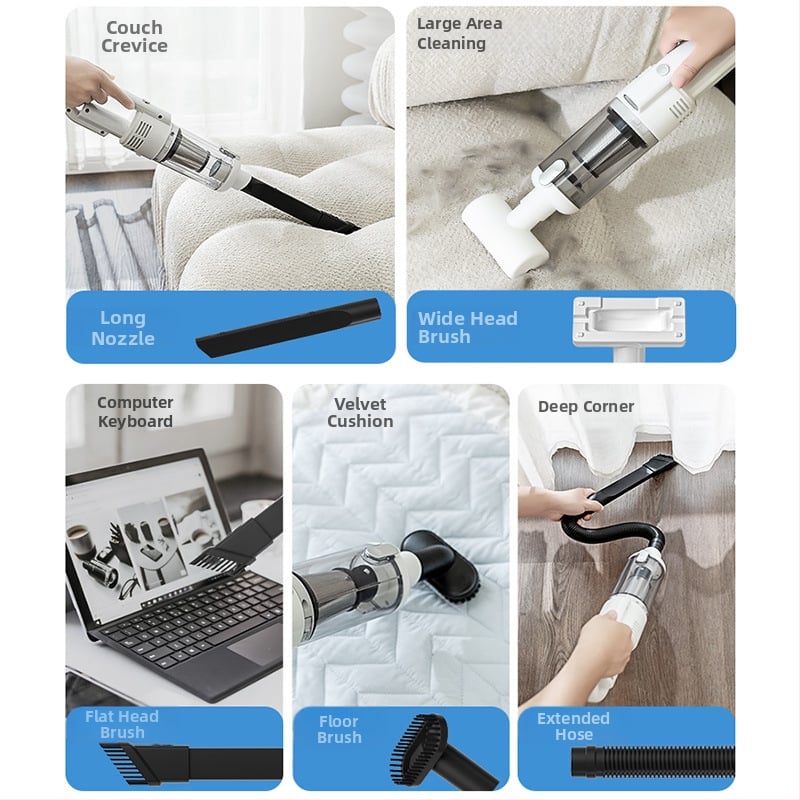 Couch Crevice

Long Nozzle

Large Area Cleaning

Wide Head Brush

Computer Keyboard

Flat Head Brush

Velvet Cushion

Floor Brush

Deep Corner

Extended Hose