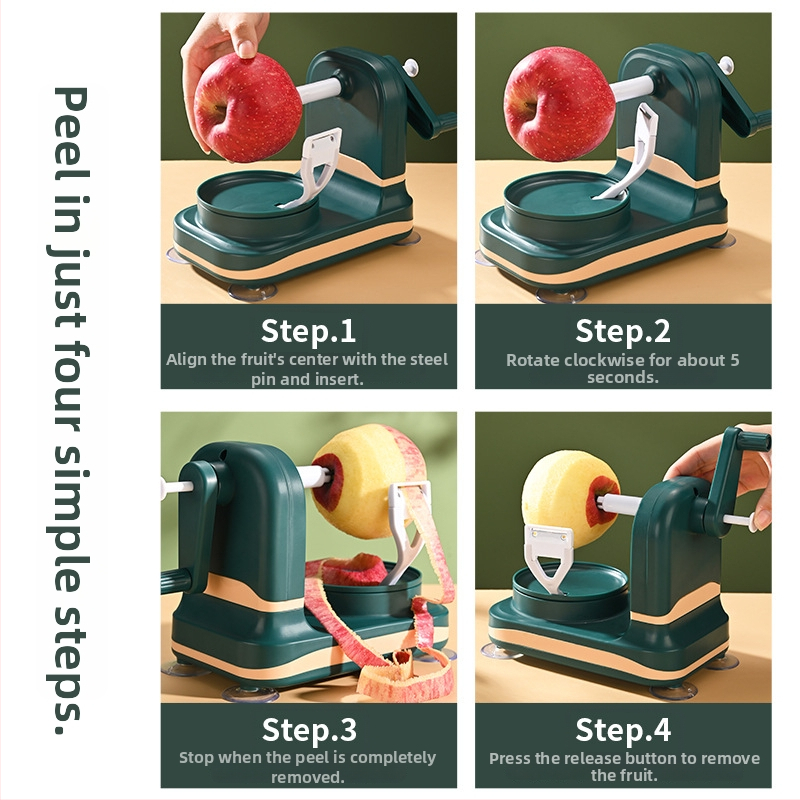 Peel in just four simple steps.

Step.1
Align the fruit's center with the steel pin and insert.

Step.2
Rotate clockwise for about 5 seconds.

Step.3
Stop when the peel is completely removed.

Step.4
Press the release button to remove the fruit.