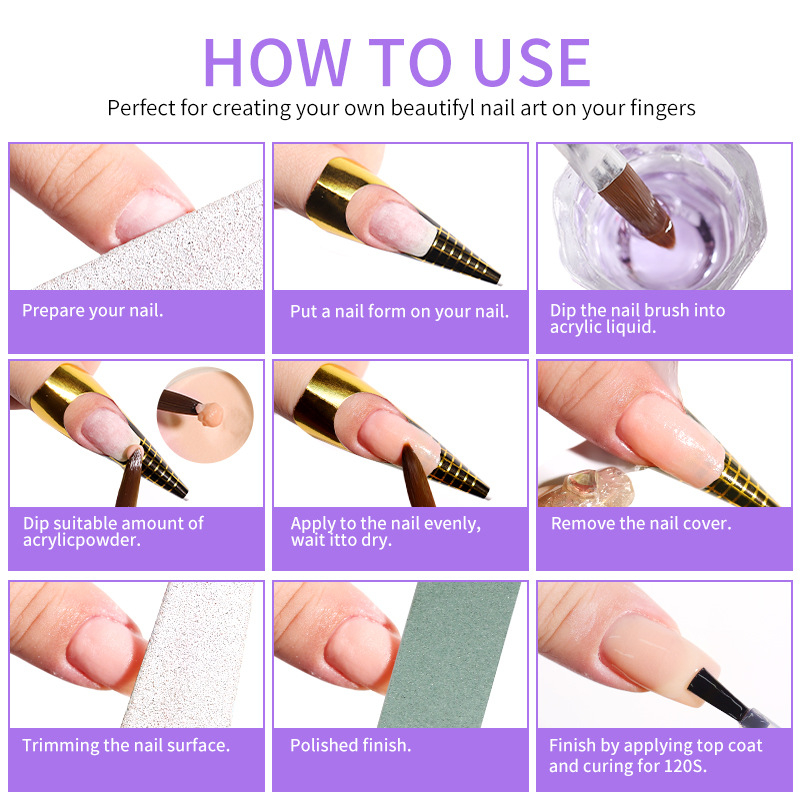 HOW TO USE

Perfect for creating your own beautifyl nail art on your fingers

Prepare your nail.

Put a nail form on your nail.

Dip the nail brush into acrylic liquid.

Dip suitable amount of acrylicpowder.

Apply to the nail evenly, wait itto dry.

Remove the nail cover.

Trimming the nail surface.

Polished finish.

Finish by applying top coat and curing for 120S.