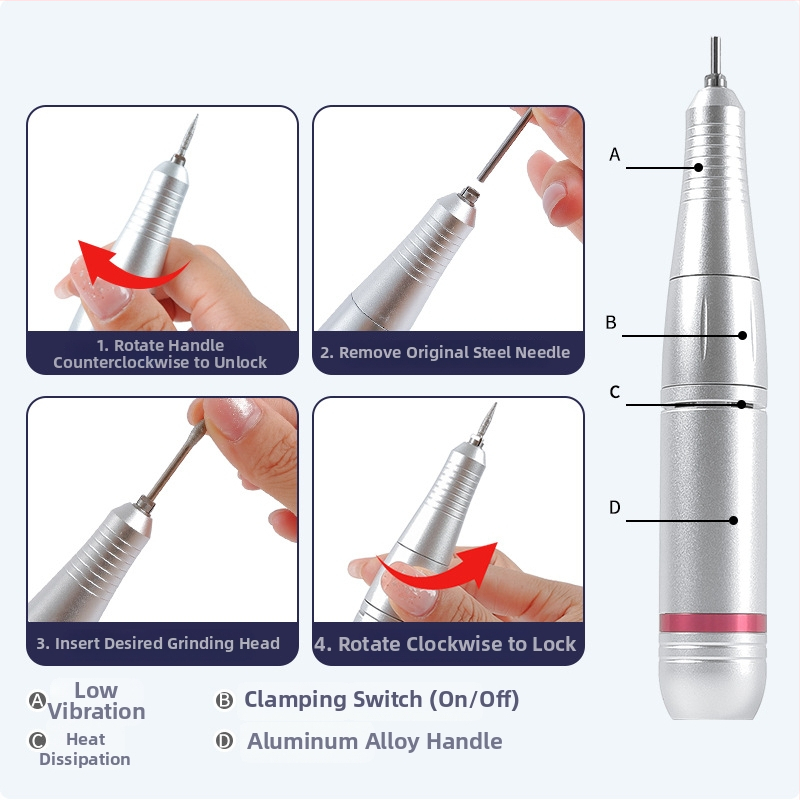 1. Rotate Handle Counterclockwise to Unlock

2. Remove Original Steel Needle

3. Insert Desired Grinding Head

4. Rotate Clockwise to Lock

A

B

C

D

A Low Vibration

B Clamping Switch (On/Off)

C Heat Dissipation

D Aluminum Alloy Handle