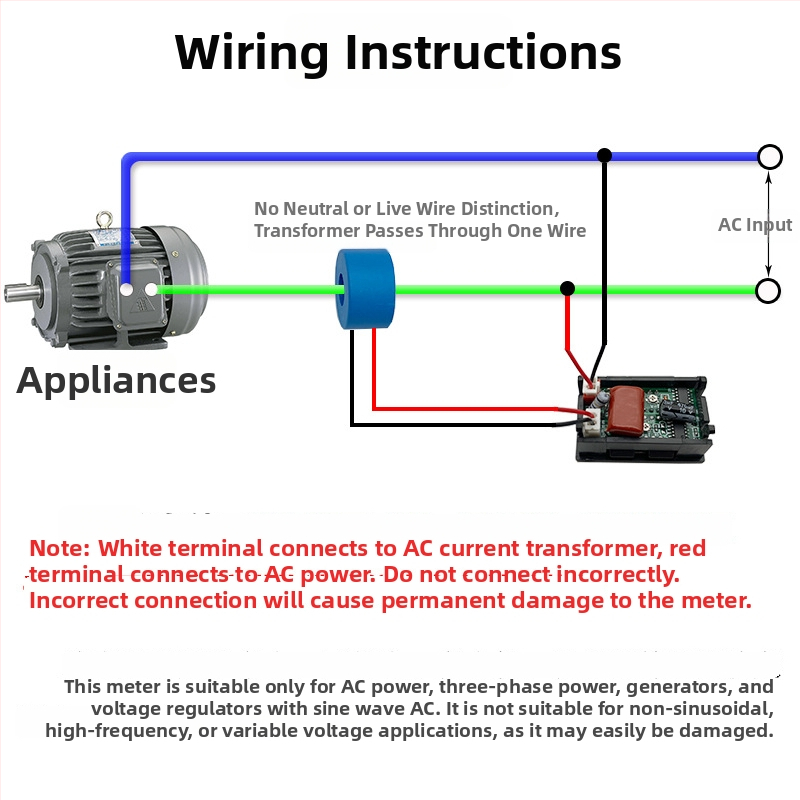 Wiring Instructions

No Neutral or Live Wire Distinction, Transformer Passes Through One Wire

AC Input

Appliances

Note: White terminal connects to AC current transformer, red terminal connects to AC power. Do not connect incorrectly. Incorrect connection will cause permanent damage to the meter.

This meter is suitable only for AC power, three-phase power, generators, and voltage regulators with sine wave AC. It is not suitable for non-sinusoidal, high-frequency, or variable voltage applications, as it may easily be damaged.