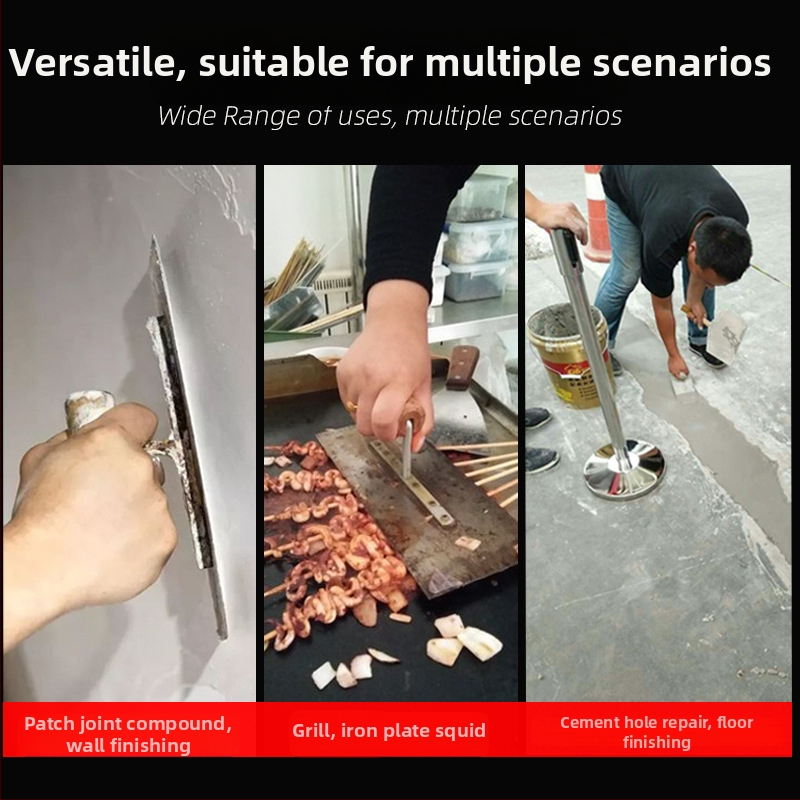 Versatile, suitable for multiple scenarios

Wide Range of uses, multiple scenarios

Patch joint compound, wall finishing

Grill, iron plate squid

Cement hole repair, floor finishing