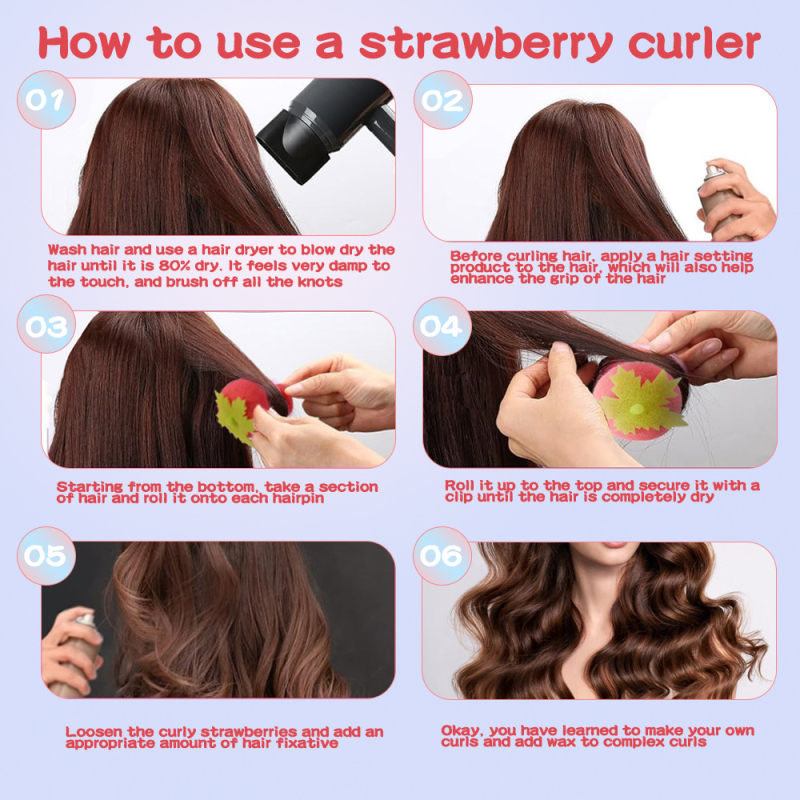 How to use a strawberry curler

01

Wash hair and use a hair dryer to blow dry the hair until it is 80% dry. It feels very damp to the touch, and brush off all the knots

02

Before curling hair, apply a hair setting product to the hair, which will also help enhance the grip of the hair

03

Starting from the bottom, take a section of hair and roll it onto each hairpin

04

Roll it up to the top and secure it with a clip until the hair is completely dry

05

Loosen the curly strawberries and add an appropriate amount of hair fixative

06

Okay, you have learned to make your own curls and add wax to complex curls