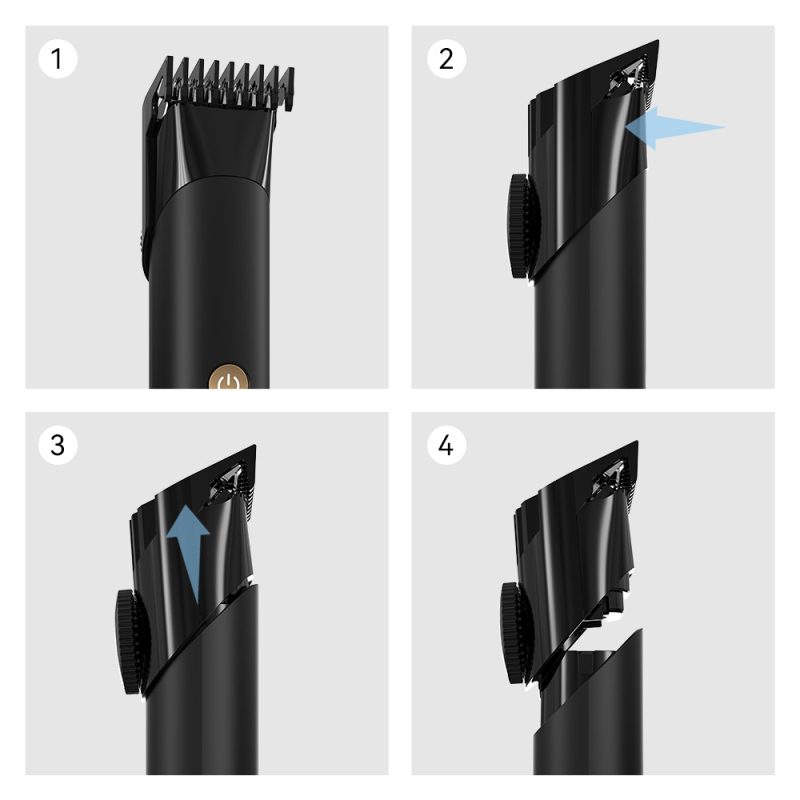 1

2

3

4