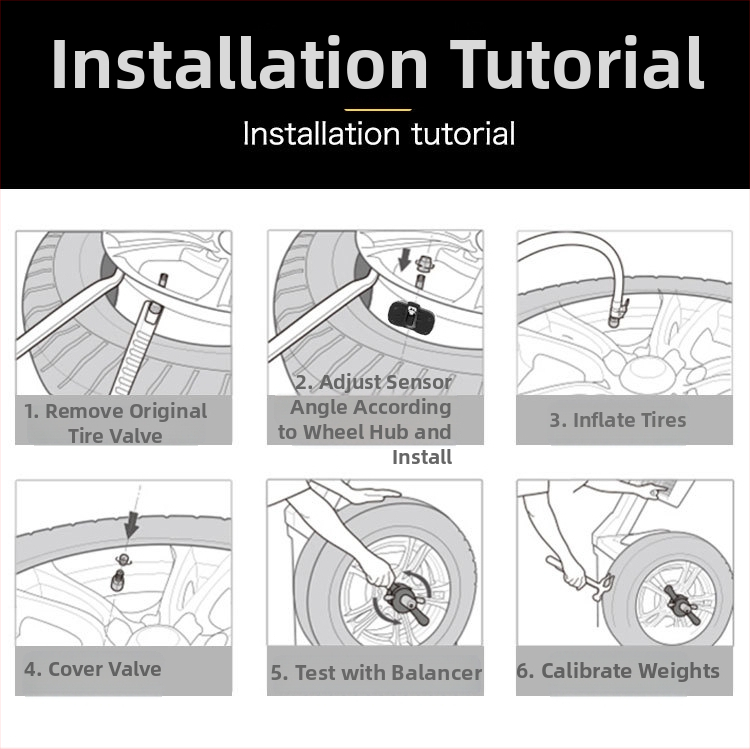 Installation Tutorial

Installation tutorial

1. Remove Original Tire Valve

2. Adjust Sensor Angle According to Wheel Hub and Install

3. Inflate Tires

4. Cover Valve

5. Test with Balancer

6. Calibrate Weights