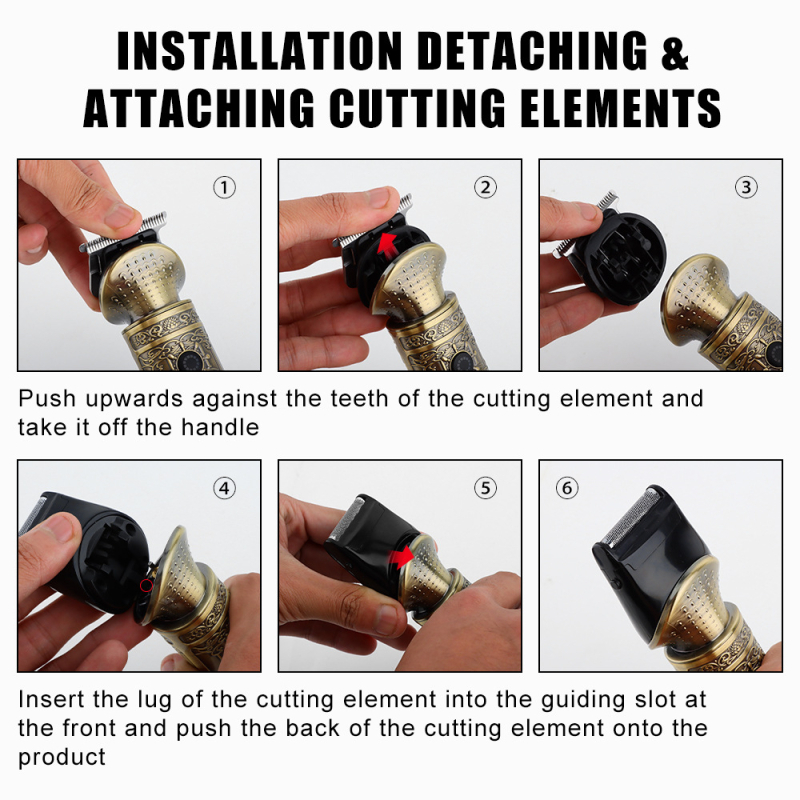 INSTALLATION DETACHING & ATTACHING CUTTING ELEMENTS

①

②

③

Push upwards against the teeth of the cutting element and take it off the handle

④

⑤

⑥

Insert the lug of the cutting element into the guiding slot at the front and push the back of the cutting element onto the product