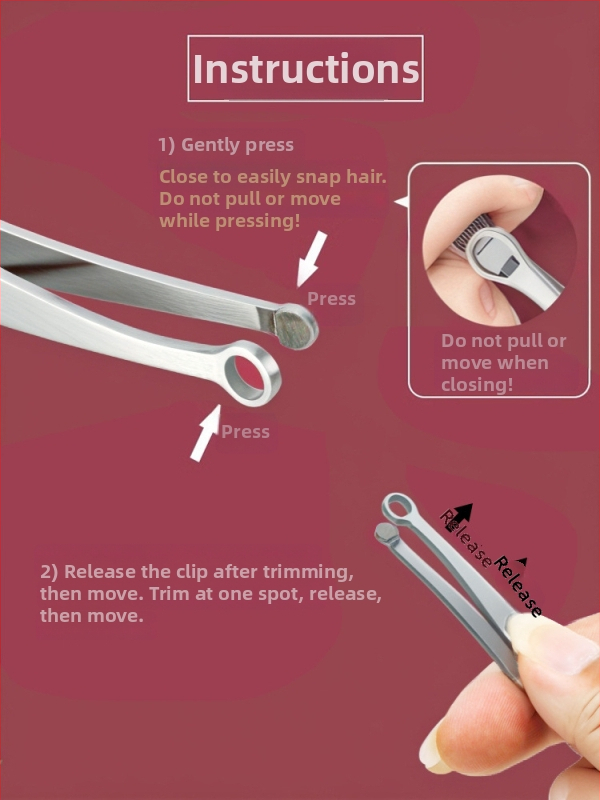 Instructions

1) Gently press

Close to easily snap hair. Do not pull or move while pressing!

Press

Press

Do not pull or move when closing!

Release

Release

2) Release the clip after trimming, then move. Trim at one spot, release, then move.