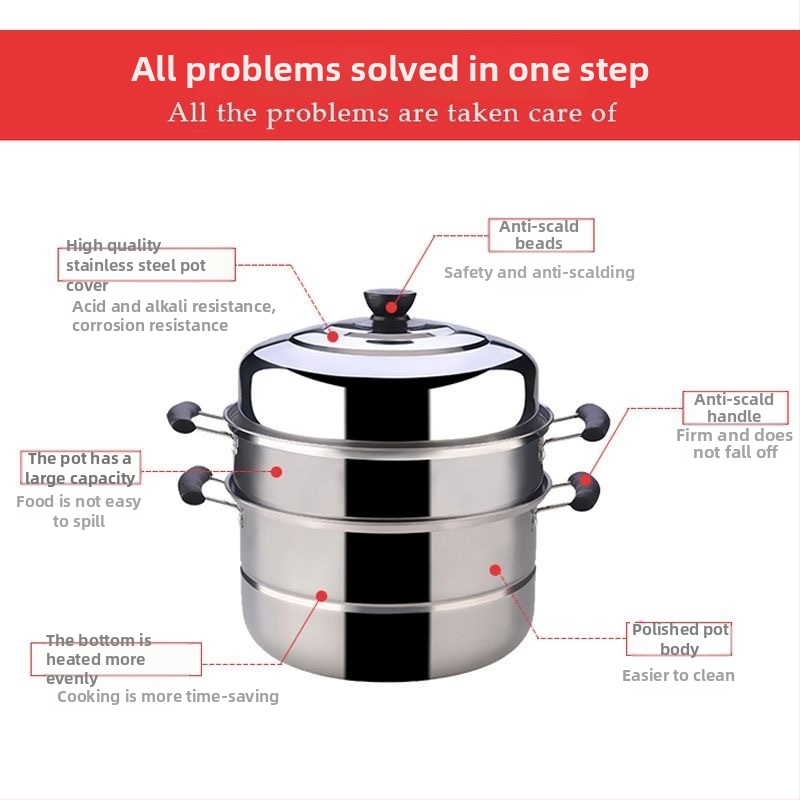 All problems solved in one step
All the problems are taken care of

High quality stainless steel pot cover
Acid and alkali resistance, corrosion resistance

Anti-scald beads
Safety and anti-scalding

Anti-scald handle
Firm and does not fall off

The pot has a large capacity
Food is not easy to spill

The bottom is heated more evenly
Cooking is more time-saving

Polished pot body
Easier to clean