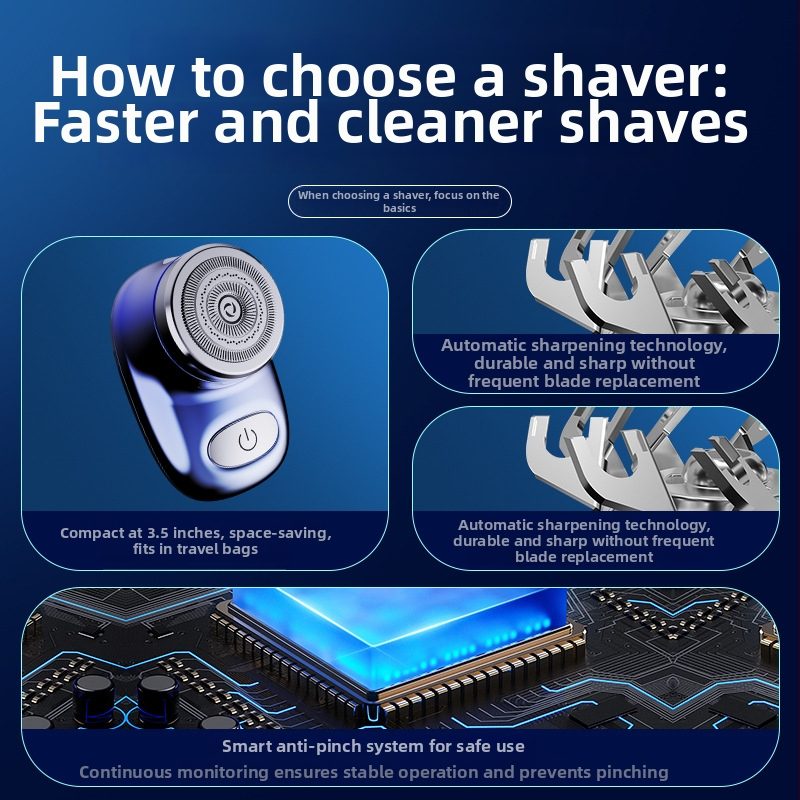 How to choose a shaver: Faster and cleaner shaves

When choosing a shaver, focus on the basics

Compact at 3.5 inches, space-saving, fits in travel bags

Automatic sharpening technology, durable and sharp without frequent blade replacement

Automatic sharpening technology, durable and sharp without frequent blade replacement

Smart anti-pinch system for safe use

Continuous monitoring ensures stable operation and prevents pinching