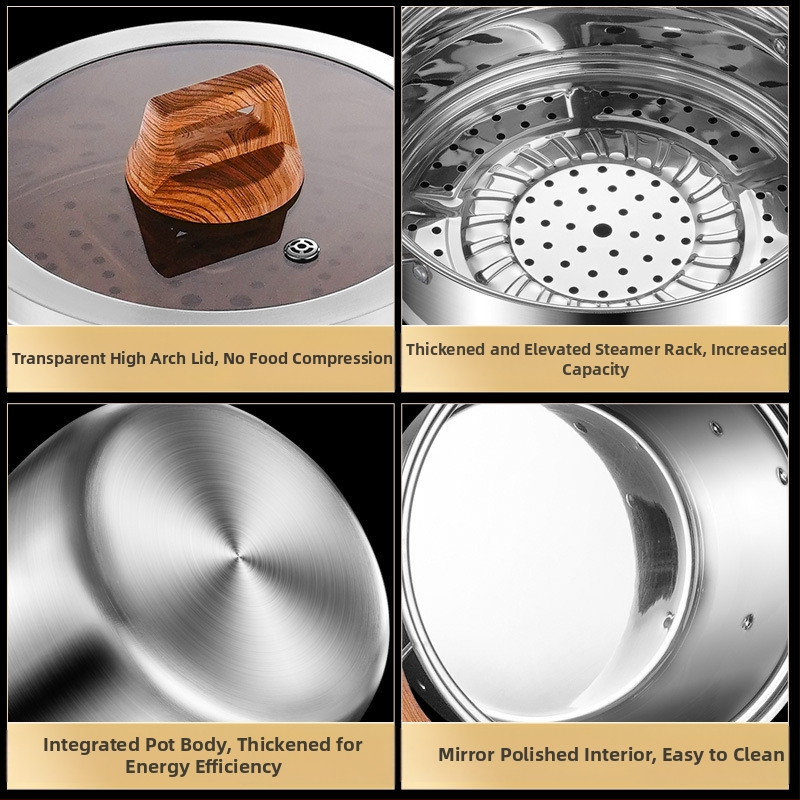 Transparent High Arch Lid, No Food Compression

Thickened and Elevated Steamer Rack, Increased Capacity

Integrated Pot Body, Thickened for Energy Efficiency

Mirror Polished Interior, Easy to Clean