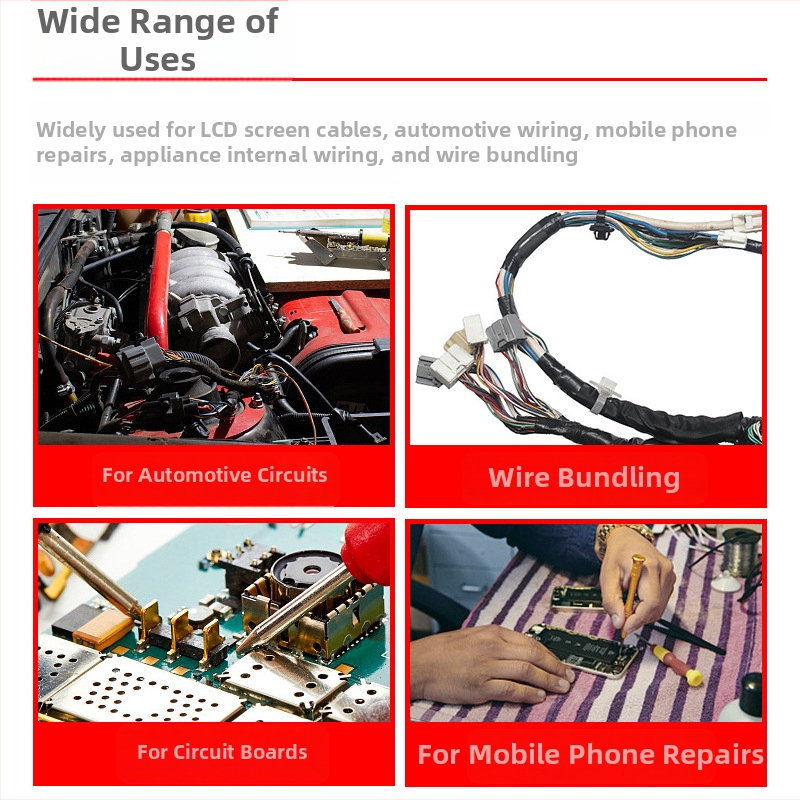 Wide Range of Uses

Widely used for LCD screen cables, automotive wiring, mobile phone repairs, appliance internal wiring, and wire bundling

For Automotive Circuits

Wire Bundling

For Circuit Boards

For Mobile Phone Repairs