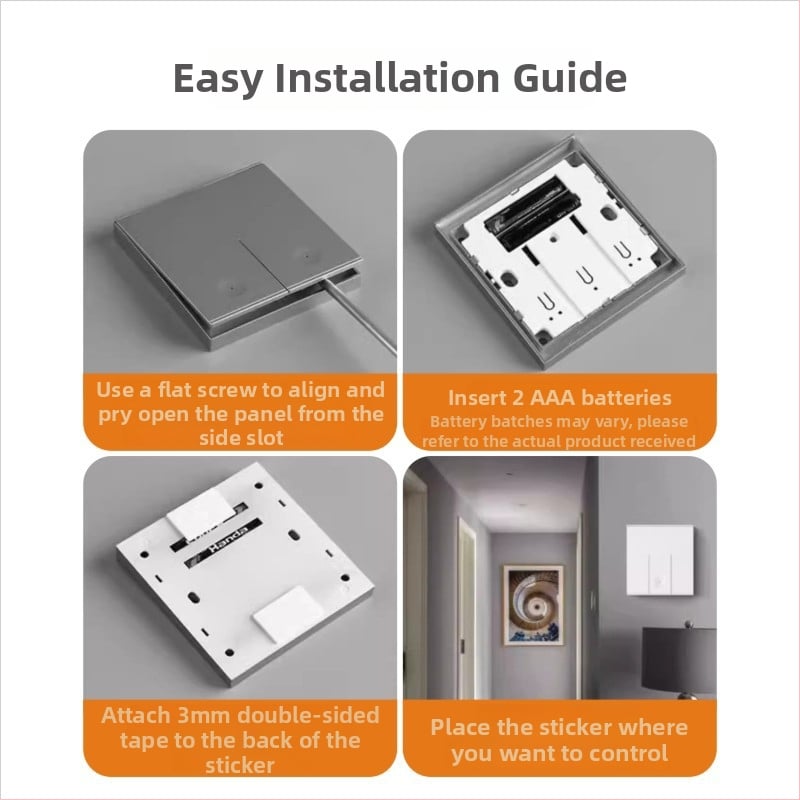 Easy Installation Guide

Use a flat screw to align and pry open the panel from the side slot

Insert 2 AAA batteries
Battery batches may vary, please refer to the actual product received

Handa

Attach 3mm double-sided tape to the back of the sticker

Place the sticker where you want to control