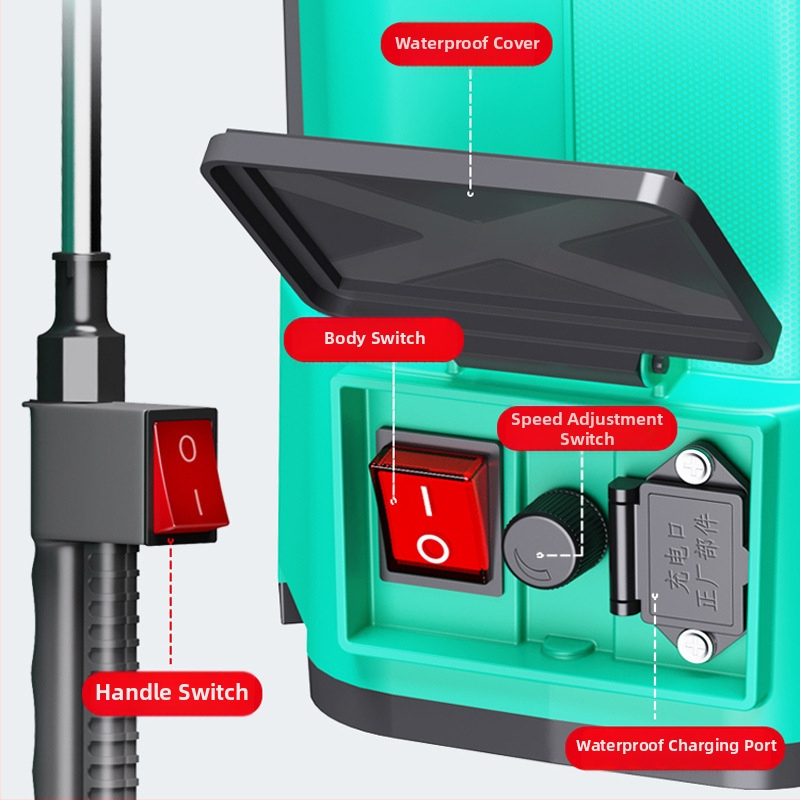 Waterproof Cover

Body Switch

Speed Adjustment Switch

O
I

I
O

充电口
正厂部件

Handle Switch

Waterproof Charging Port