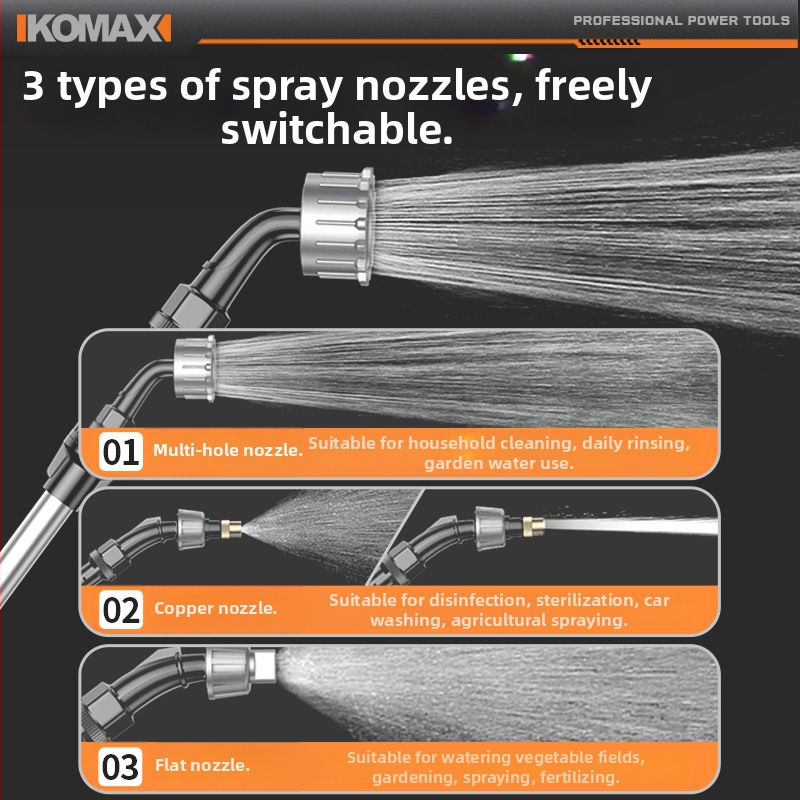 KOMAX

PROFESSIONAL POWER TOOLS

3 types of spray nozzles, freely switchable.

01 Multi-hole nozzle. Suitable for household cleaning, daily rinsing, garden water use.

02 Copper nozzle. Suitable for disinfection, sterilization, car washing, agricultural spraying.

03 Flat nozzle. Suitable for watering vegetable fields, gardening, spraying, fertilizing.