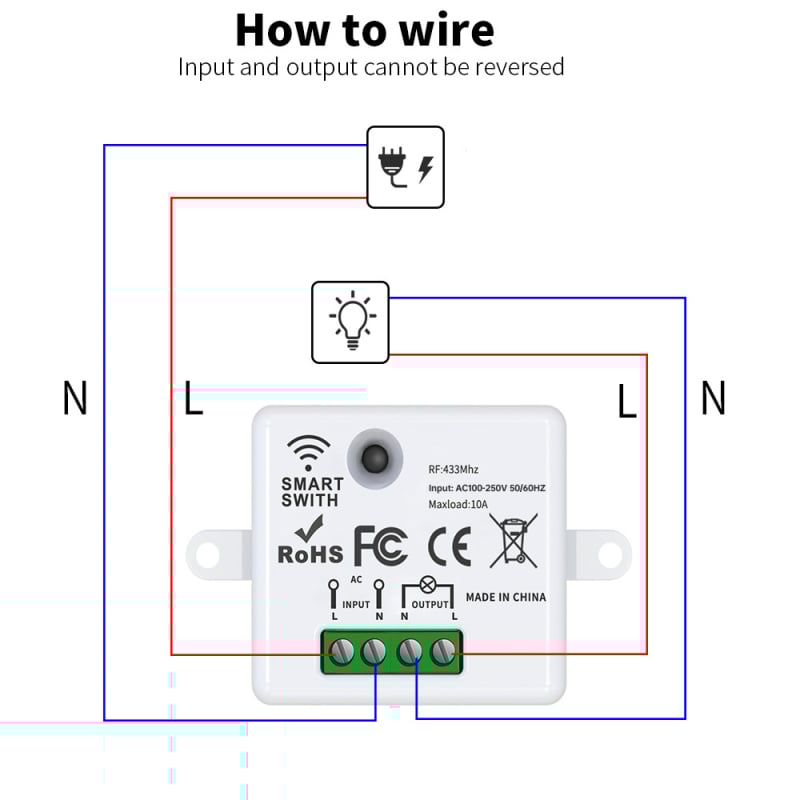 How to wire
Input and output cannot be reversed

N L L N

SMART SWITH

RF:433Mhz
Input: AC100-250V 50/60HZ
Maxload:10A

RoHS FC CE

AC
INPUT
L N

OUTPUT
N L

MADE IN CHINA