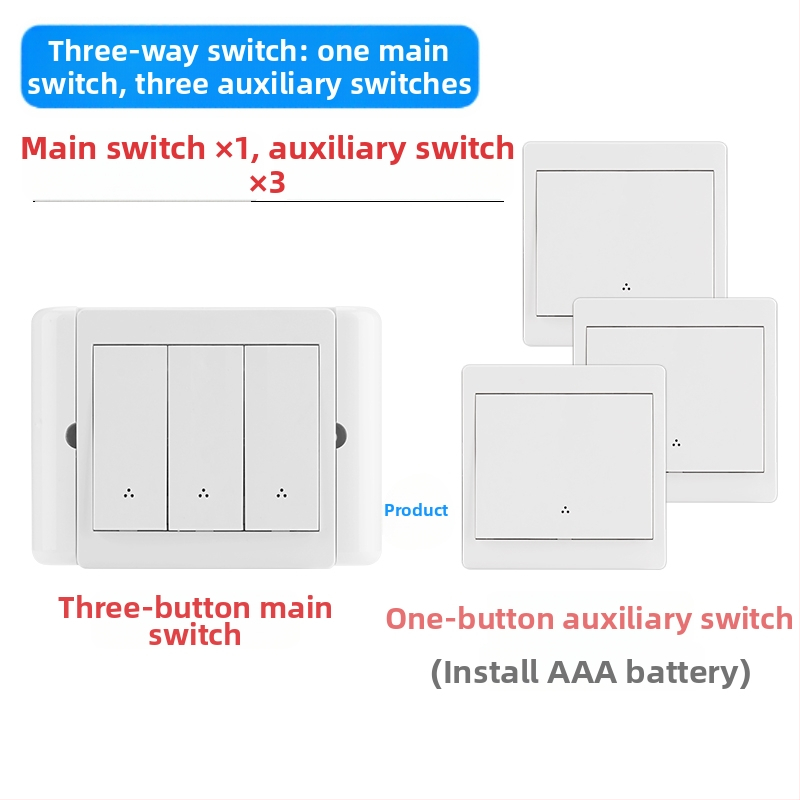 Three-way switch: one main switch, three auxiliary switches

Main switch ×1, auxiliary switch ×3

Product

Three-button main switch

One-button auxiliary switch

(Install AAA battery)