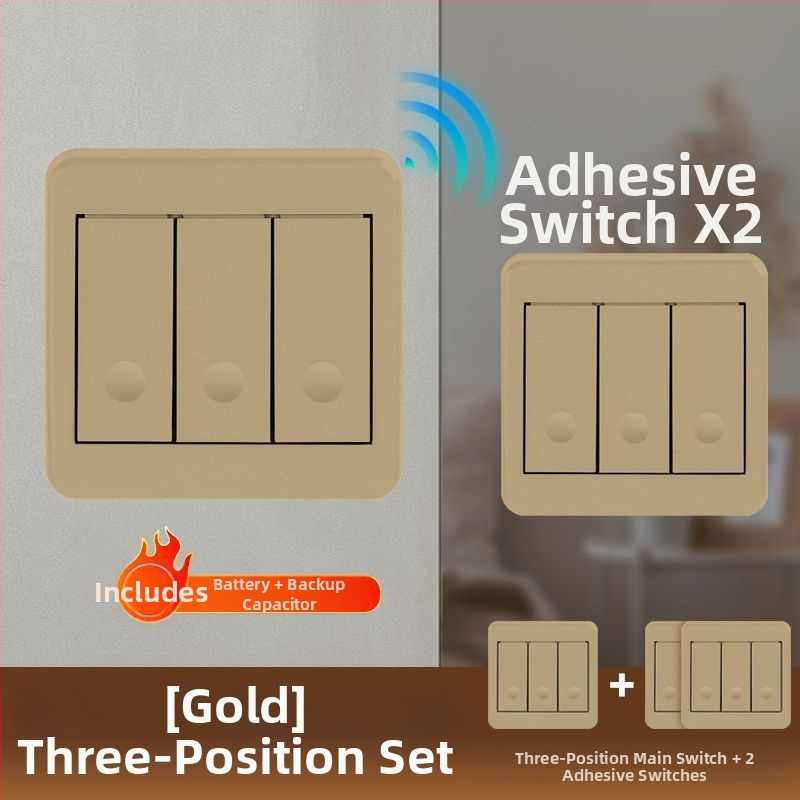 Adhesive Switch X2

Includes Battery + Backup Capacitor

[Gold]
Three-Position Set

+

Three-Position Main Switch + 2 Adhesive Switches