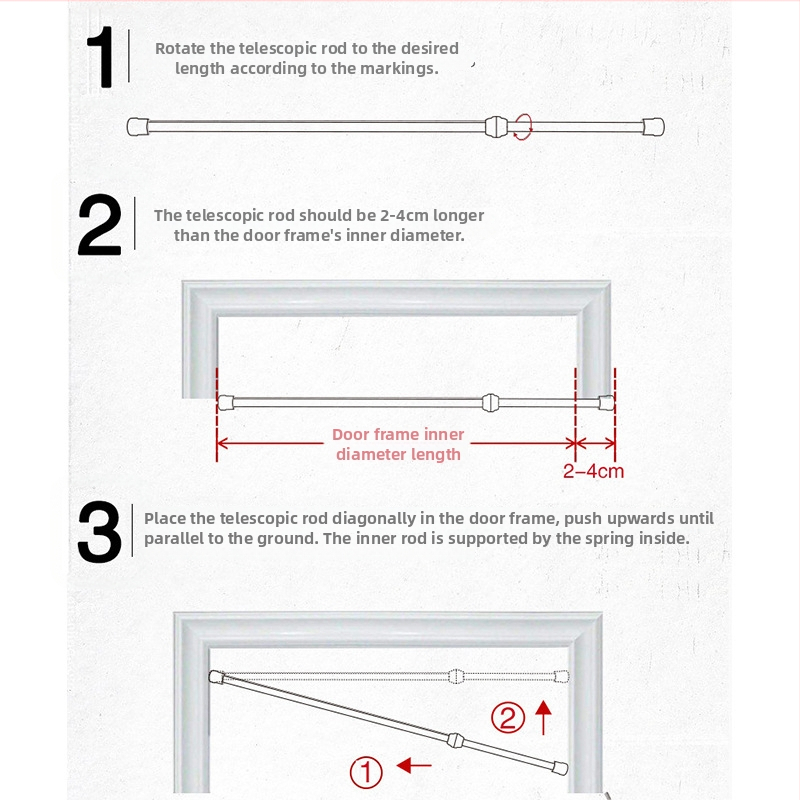 1 Rotate the telescopic rod to the desired length according to the markings.

2 The telescopic rod should be 2-4cm longer than the door frame's inner diameter.

Door frame inner diameter length

2–4cm

3 Place the telescopic rod diagonally in the door frame, push upwards until parallel to the ground. The inner rod is supported by the spring inside.

②

①