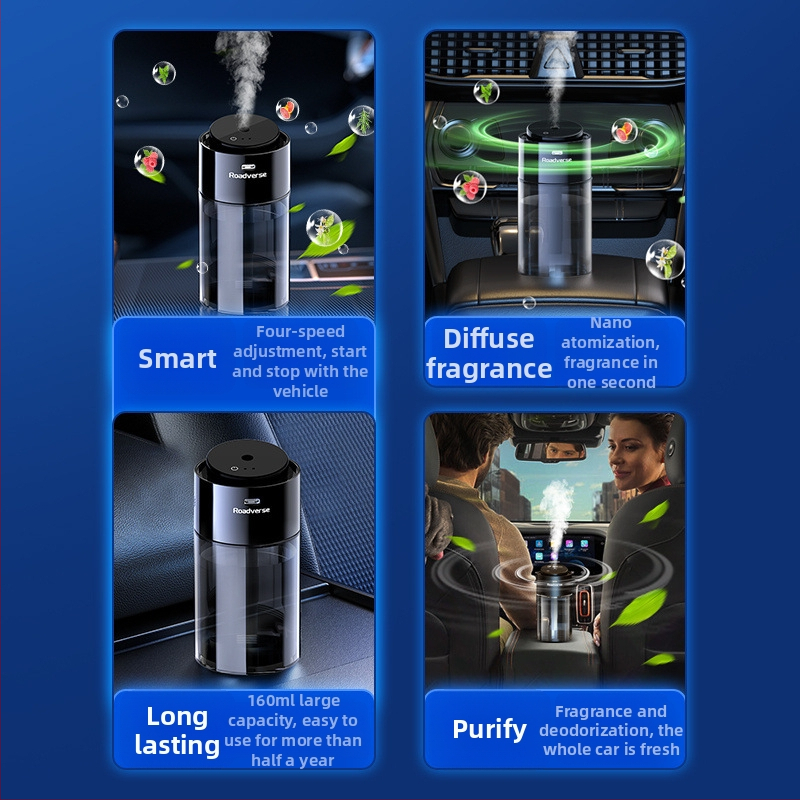 Roadverse

Smart

Four-speed adjustment, start and stop with the vehicle

Roadverse

Diffuse fragrance

Nano atomization, fragrance in one second

Roadverse

Long lasting

160ml large capacity, easy to use for more than half a year

Purify

Fragrance and deodorization, the whole car is fresh