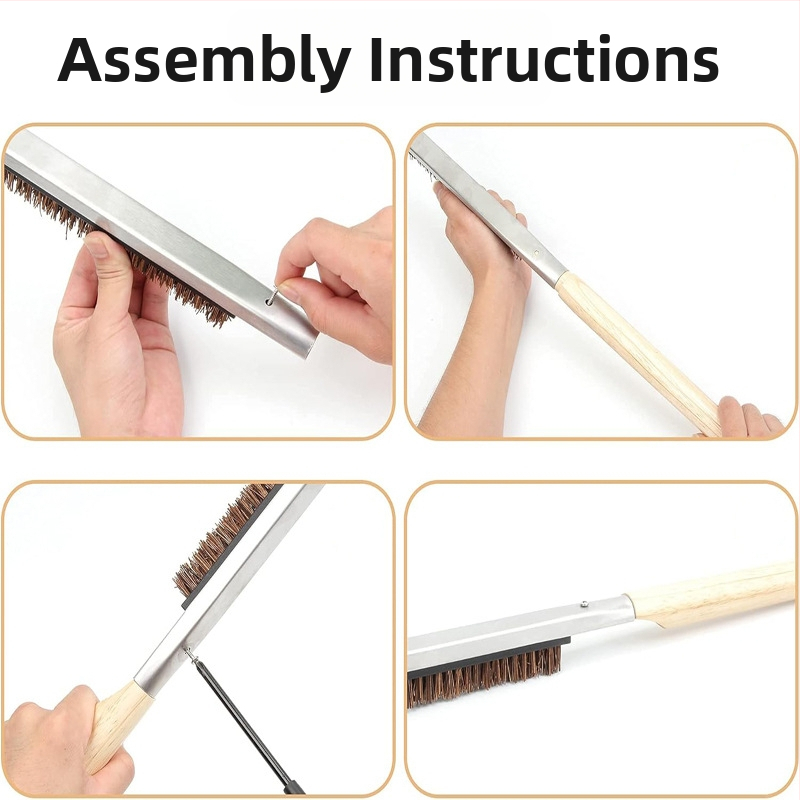 Assembly Instructions