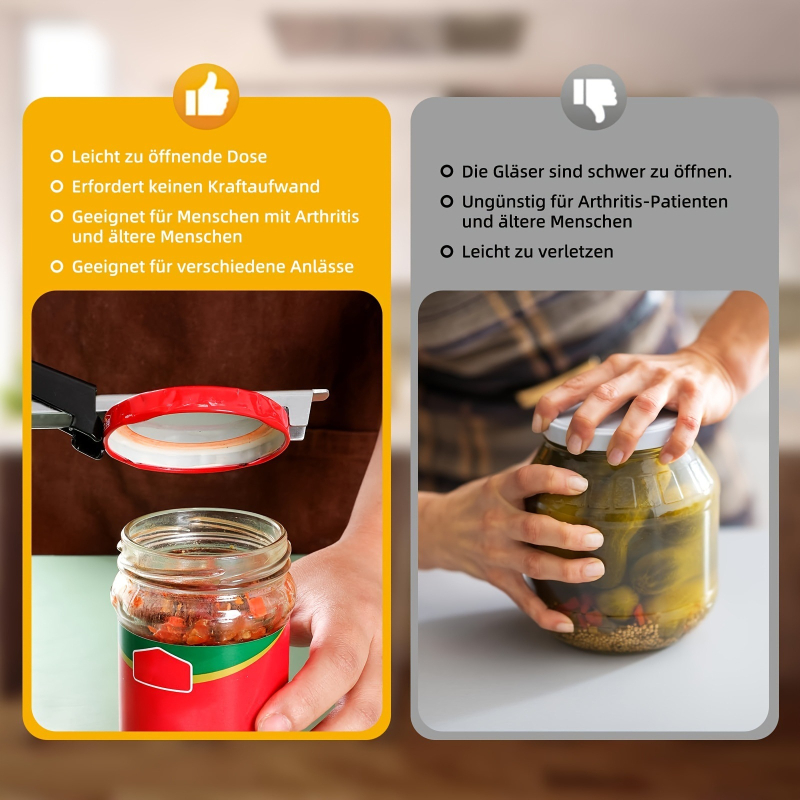 Leicht zu öffnende Dose

Erfordert keinen Kraftaufwand

Geeignet für Menschen mit Arthritis und ältere Menschen

Geeignet für verschiedene Anlässe

Die Gläser sind schwer zu öffnen.

Ungünstig für Arthritis-Patienten und ältere Menschen

Leicht zu verletzen