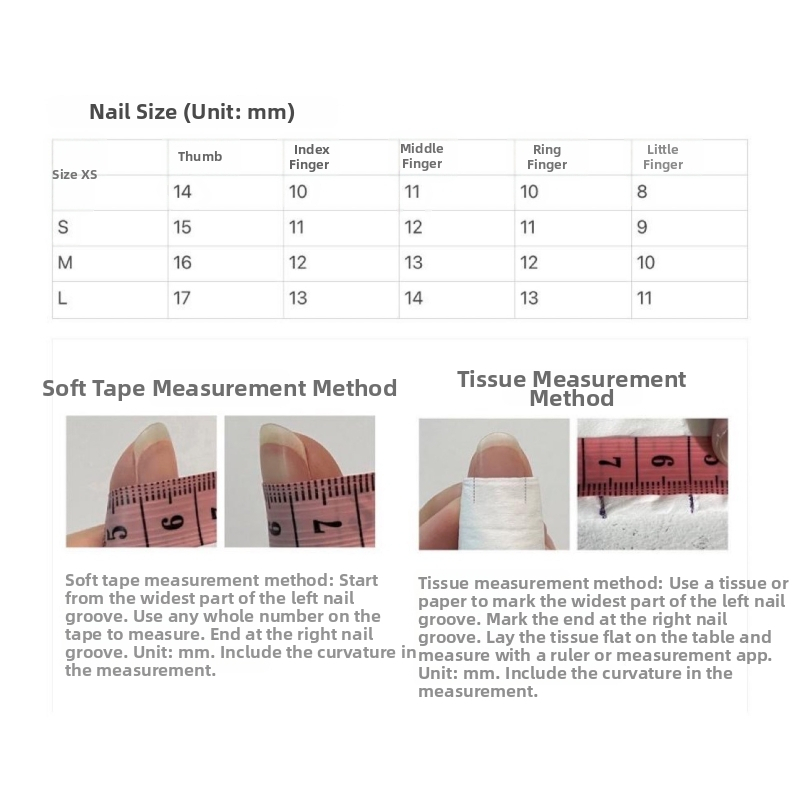 Nail Size (Unit: mm)

| Size XS | Thumb | Index Finger | Middle Finger | Ring Finger | Little Finger |
|---|---|---|---|---|---|
| | 14 | 10 | 11 | 10 | 8 |
| S | 15 | 11 | 12 | 11 | 9 |
| M | 16 | 12 | 13 | 12 | 10 |
| L | 17 | 13 | 14 | 13 | 11 |

Soft Tape Measurement Method

5 6 7 6 7

Soft tape measurement method: Start from the widest part of the left nail groove. Use any whole number on the tape to measure. End at the right nail groove. Unit: mm. Include the curvature in the measurement.

Tissue Measurement Method

7 6

Tissue measurement method: Use a tissue or paper to mark the widest part of the left nail groove. Mark the end at the right nail groove. Lay the tissue flat on the table and measure with a ruler or measurement app. Unit: mm. Include the curvature in the measurement.