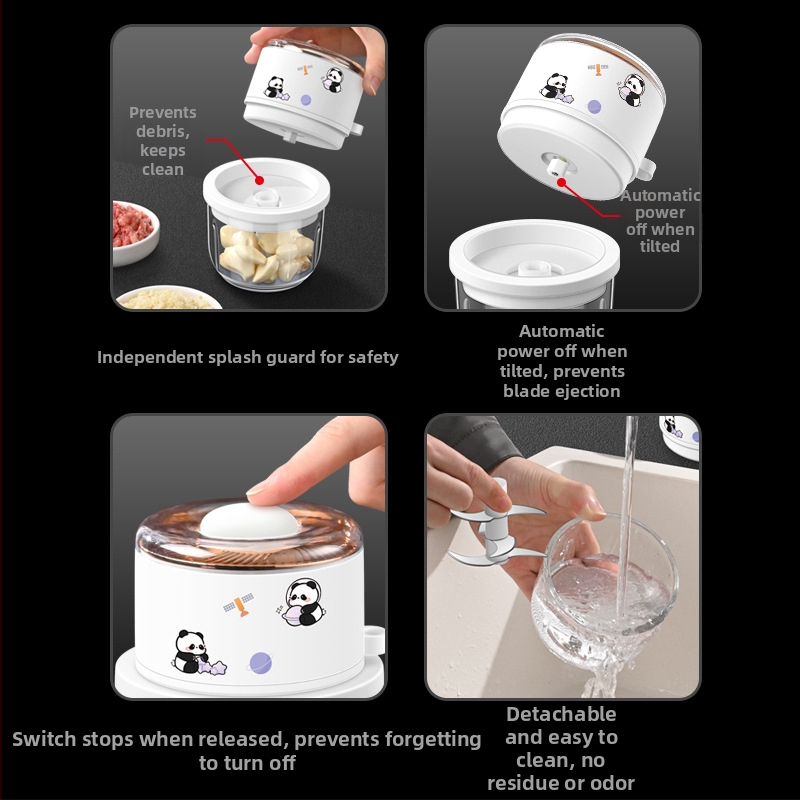 Prevents debris, keeps clean

Automatic power off when tilted

Independent splash guard for safety

Automatic power off when tilted, prevents blade ejection

Switch stops when released, prevents forgetting to turn off

Detachable and easy to clean, no residue or odor