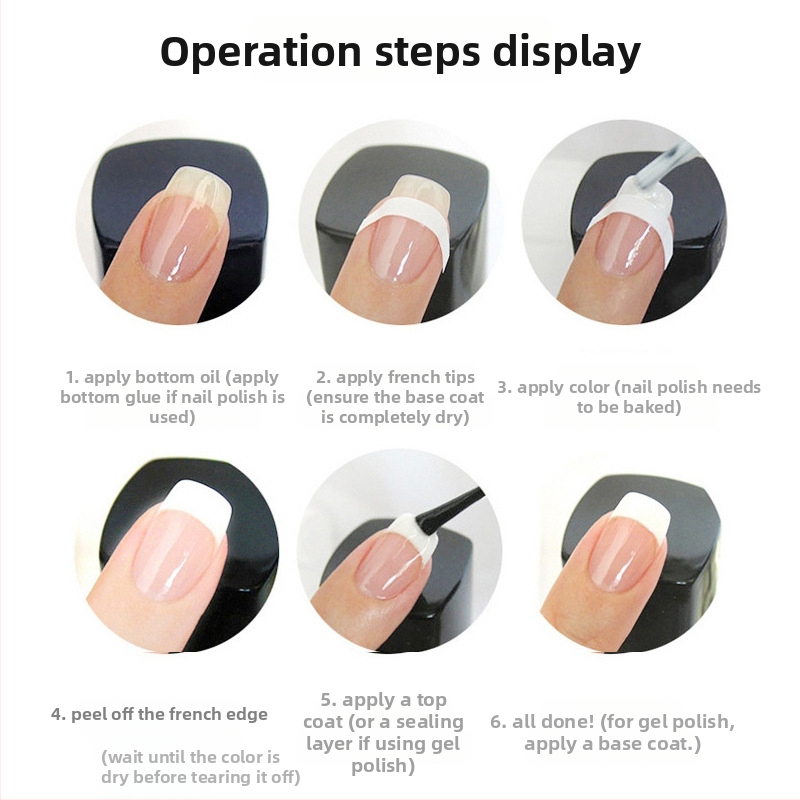 Operation steps display

1. apply bottom oil (apply bottom glue if nail polish is used)

2. apply french tips (ensure the base coat is completely dry)

3. apply color (nail polish needs to be baked)

4. peel off the french edge

(wait until the color is dry before tearing it off)

5. apply a top coat (or a sealing layer if using gel polish)

6. all done! (for gel polish, apply a base coat.)