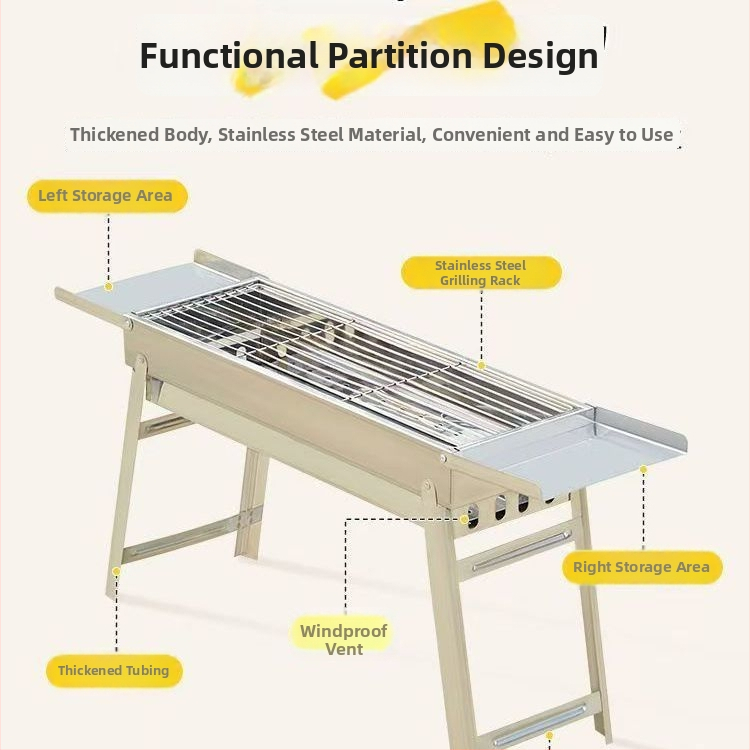 Functional Partition Design

Thickened Body, Stainless Steel Material, Convenient and Easy to Use

Left Storage Area

Stainless Steel Grilling Rack

Right Storage Area

Windproof Vent

Thickened Tubing