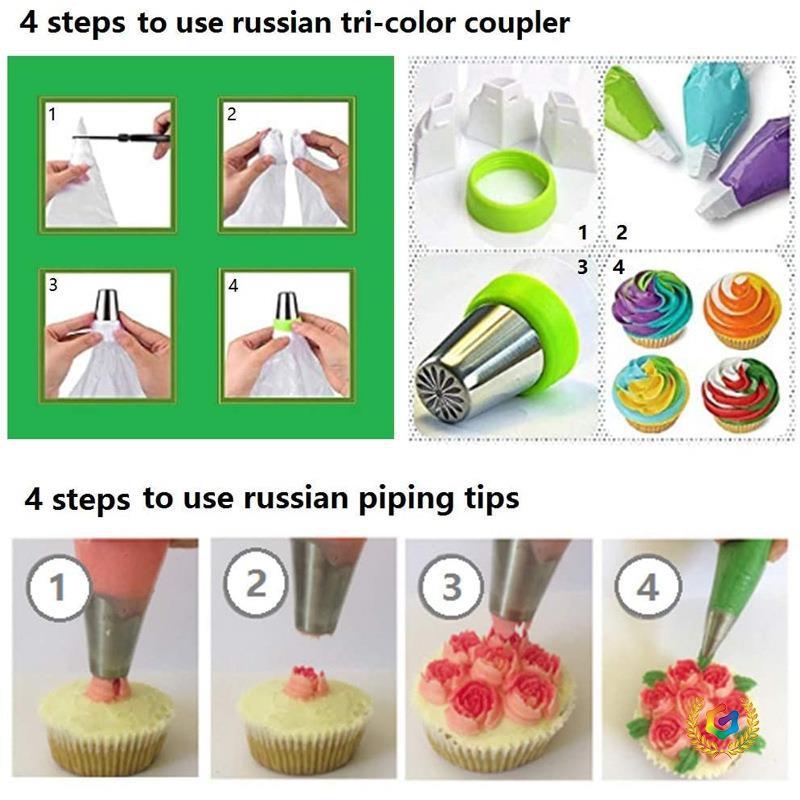 4 steps to use russian tri-color coupler

1

2

3

4

1 2

3 4

4 steps to use russian piping tips

1

2

3

4