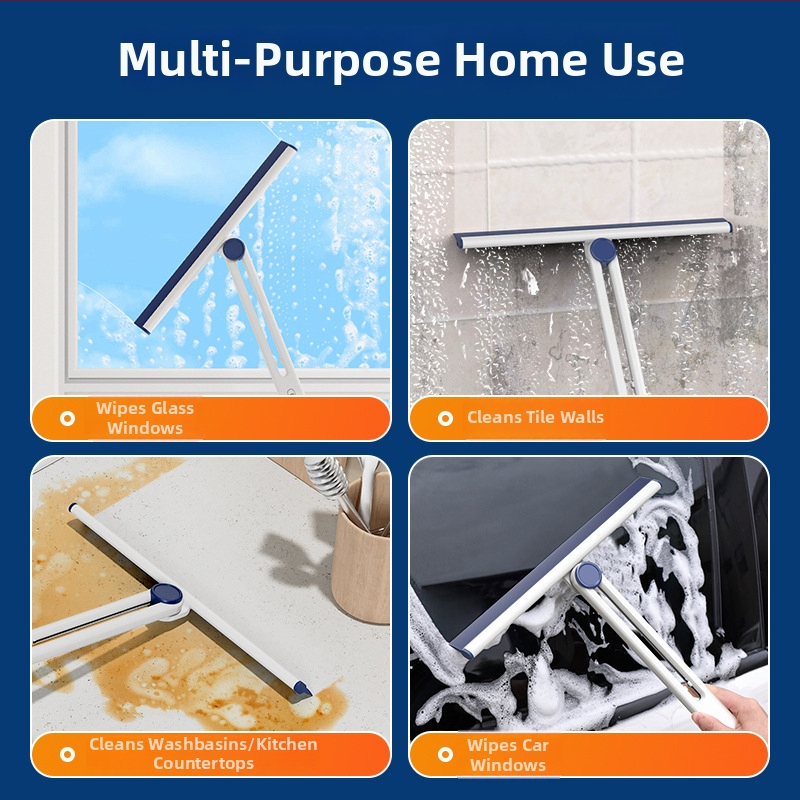 Multi-Purpose Home Use

Wipes Glass Windows

Cleans Tile Walls

Cleans Washbasins/Kitchen Countertops

Wipes Car Windows