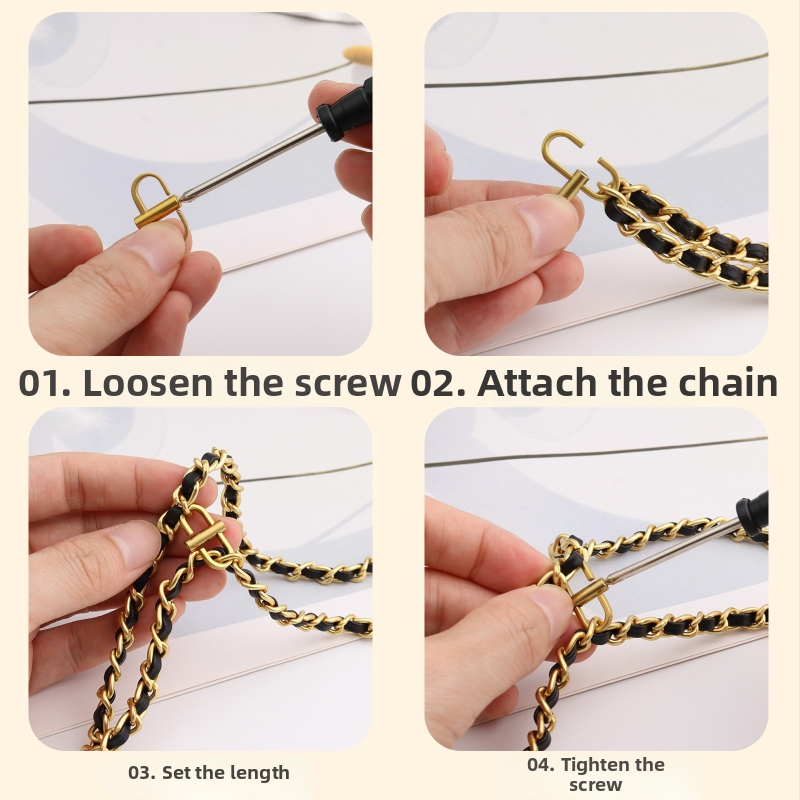 01. Loosen the screw 02. Attach the chain

03. Set the length

04. Tighten the screw