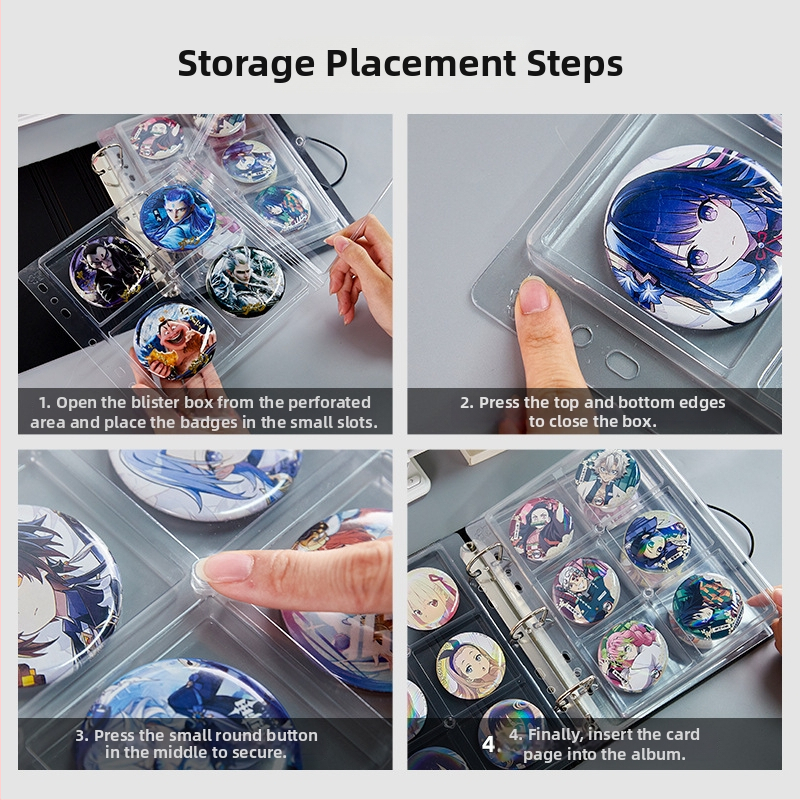 Storage Placement Steps

1. Open the blister box from the perforated area and place the badges in the small slots.

2. Press the top and bottom edges to close the box.

3. Press the small round button in the middle to secure.

4. 4. Finally, insert the card page into the album.