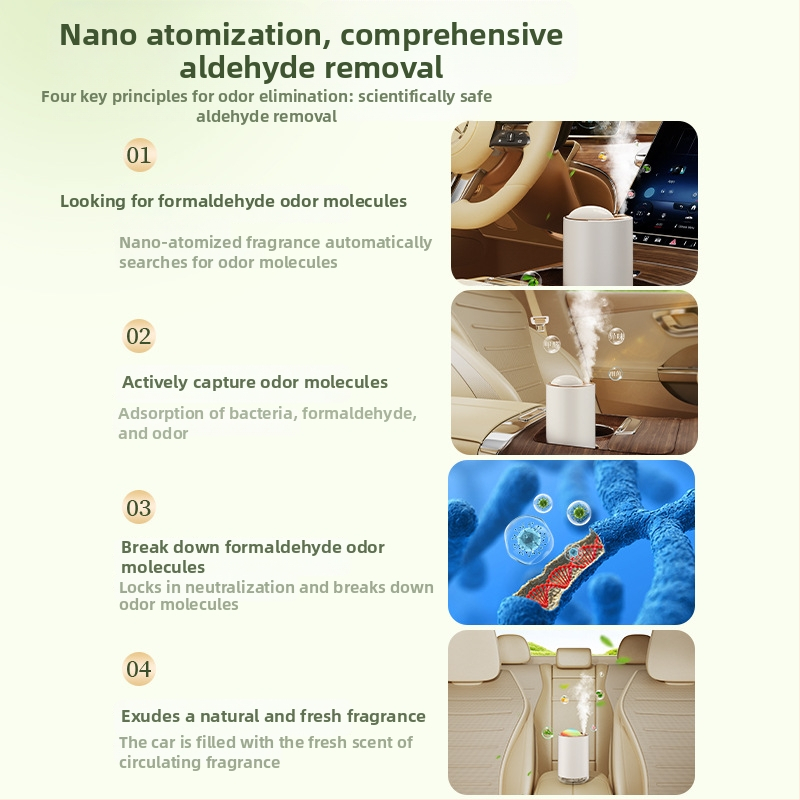 Nano atomization, comprehensive aldehyde removal

Four key principles for odor elimination: scientifically safe aldehyde removal

01

Looking for formaldehyde odor molecules

Nano-atomized fragrance automatically searches for odor molecules

02

Actively capture odor molecules

Adsorption of bacteria, formaldehyde, and odor

03

Break down formaldehyde odor molecules

Locks in neutralization and breaks down odor molecules

04

Exudes a natural and fresh fragrance

The car is filled with the fresh scent of circulating fragrance