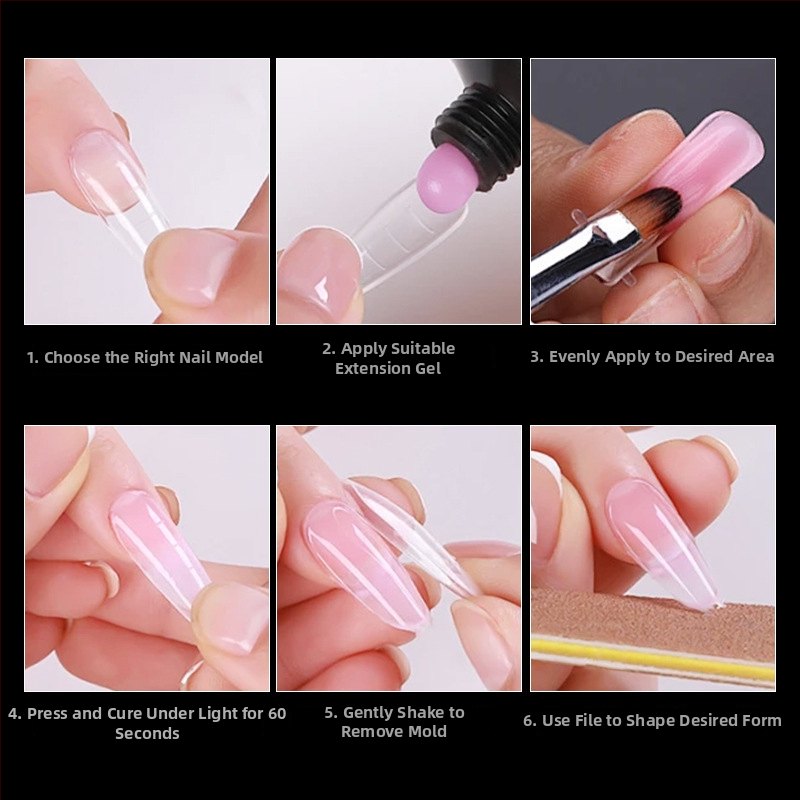 1. Choose the Right Nail Model

2. Apply Suitable Extension Gel

3. Evenly Apply to Desired Area

4. Press and Cure Under Light for 60 Seconds

5. Gently Shake to Remove Mold

6. Use File to Shape Desired Form