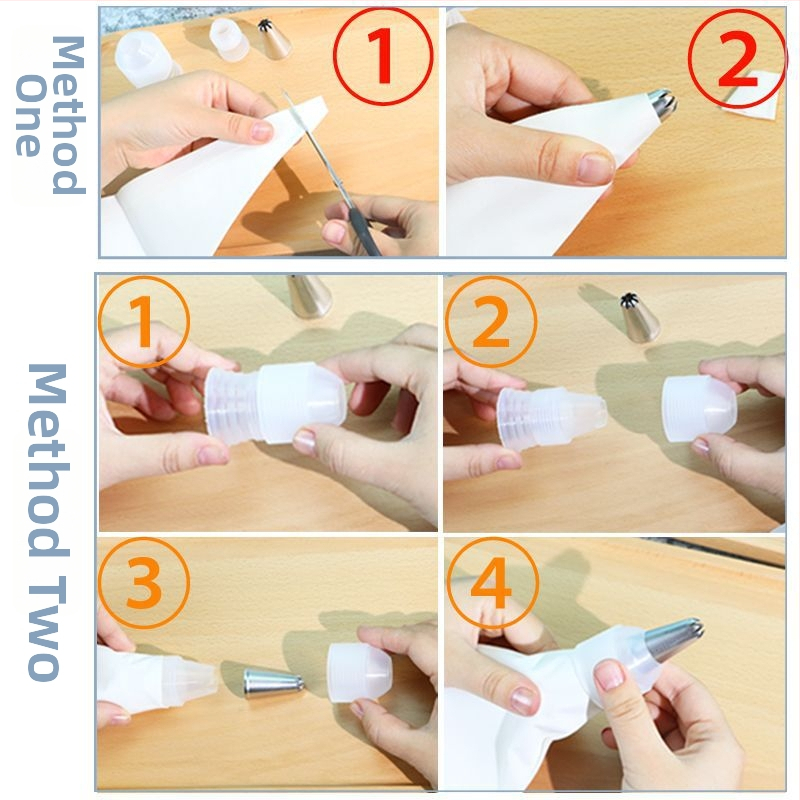 Method One

1

2

Method Two

1

2

3

4