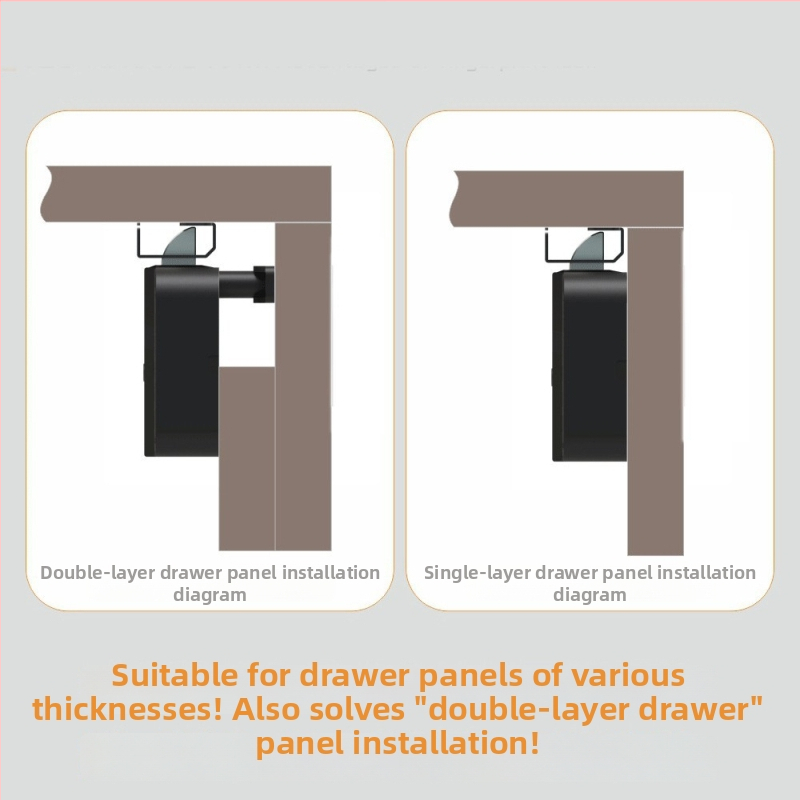 Double-layer drawer panel installation diagram

Single-layer drawer panel installation diagram

Suitable for drawer panels of various thicknesses! Also solves "double-layer drawer" panel installation!