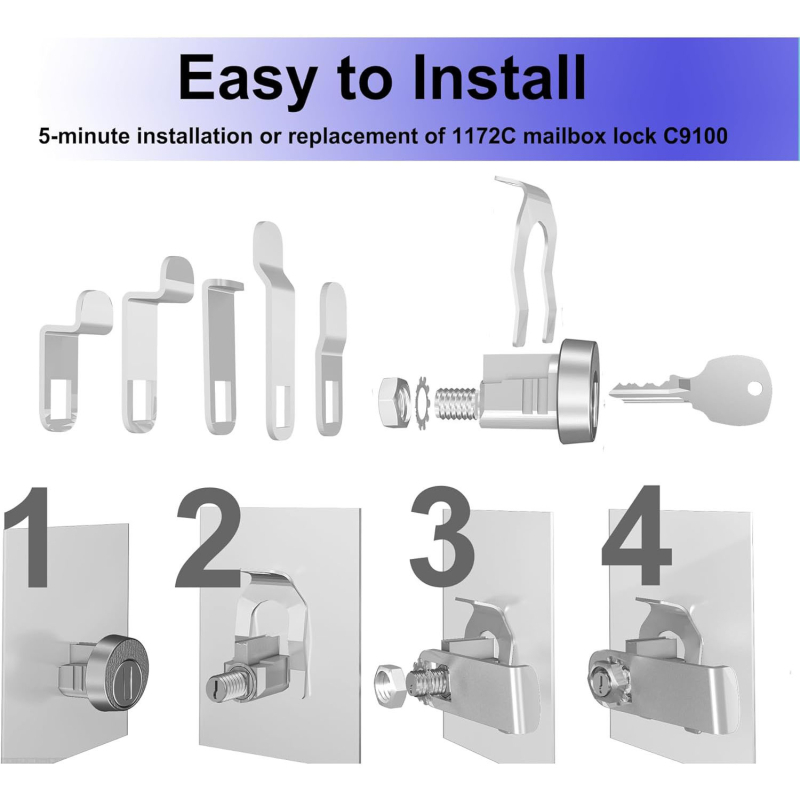 Easy to Install

5-minute installation or replacement of 1172C mailbox lock C9100

1

2

3

4