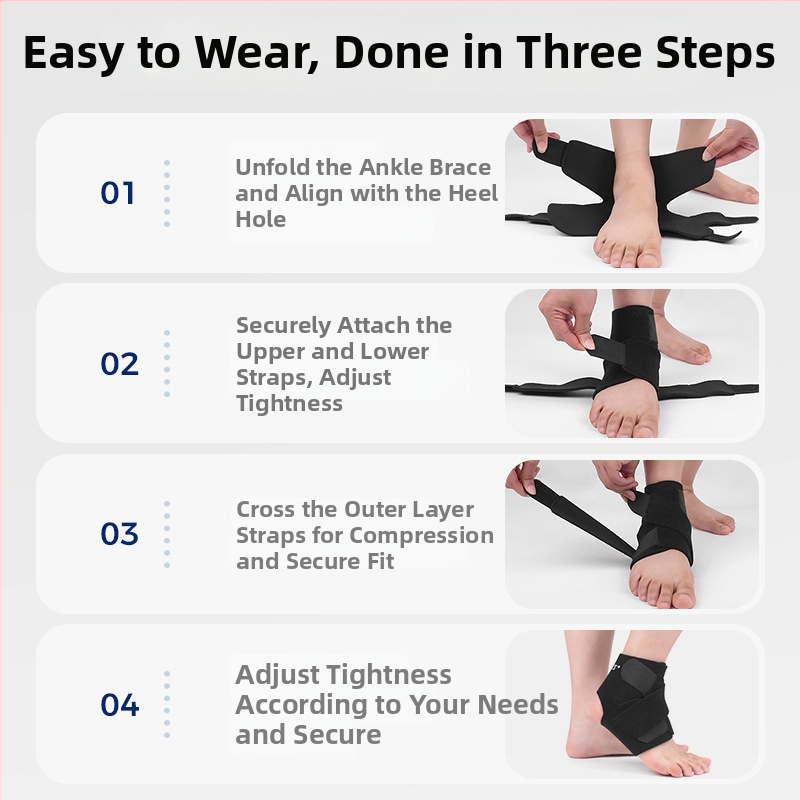 Easy to Wear, Done in Three Steps

01

Unfold the Ankle Brace and Align with the Heel Hole

02

Securely Attach the Upper and Lower Straps, Adjust Tightness

03

Cross the Outer Layer Straps for Compression and Secure Fit

04

Adjust Tightness According to Your Needs and Secure