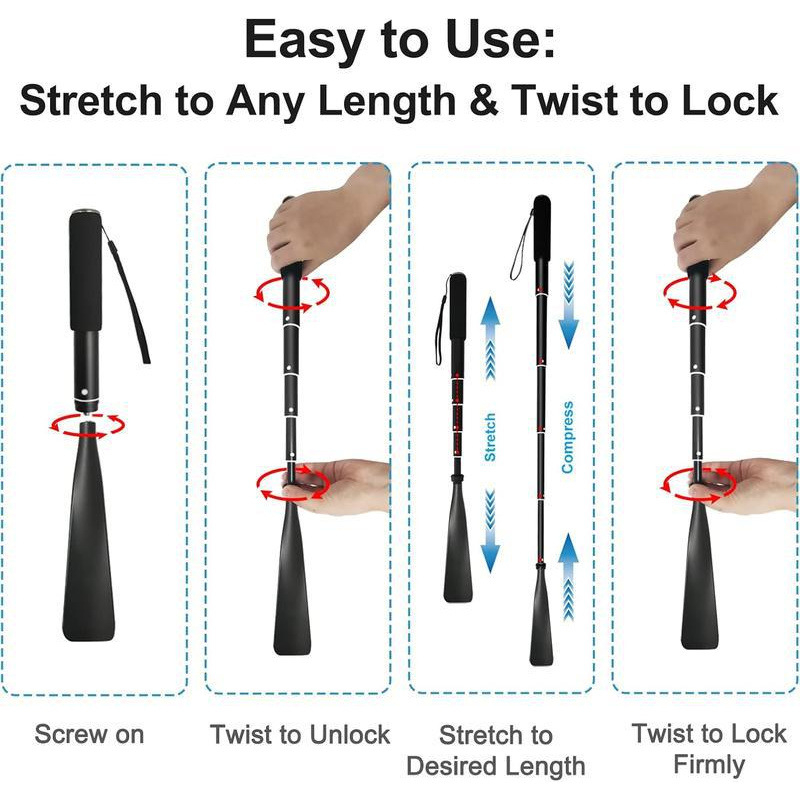 Easy to Use:
Stretch to Any Length & Twist to Lock

Stretch

Compress

Screw on

Twist to Unlock

Stretch to Desired Length

Twist to Lock Firmly