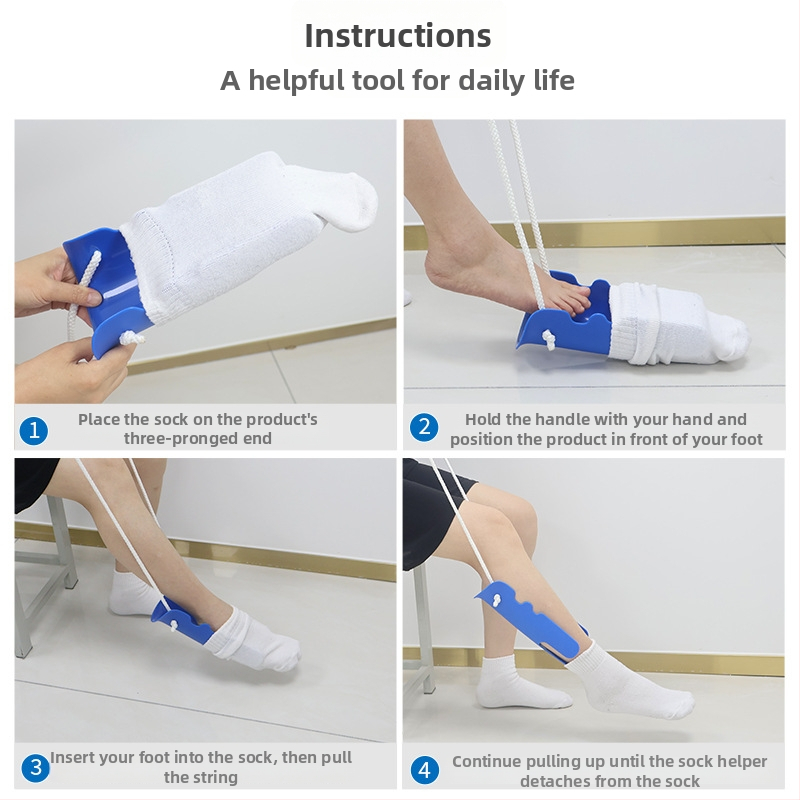 Instructions

A helpful tool for daily life

1 Place the sock on the product's three-pronged end

2 Hold the handle with your hand and position the product in front of your foot

3 Insert your foot into the sock, then pull the string

4 Continue pulling up until the sock helper detaches from the sock