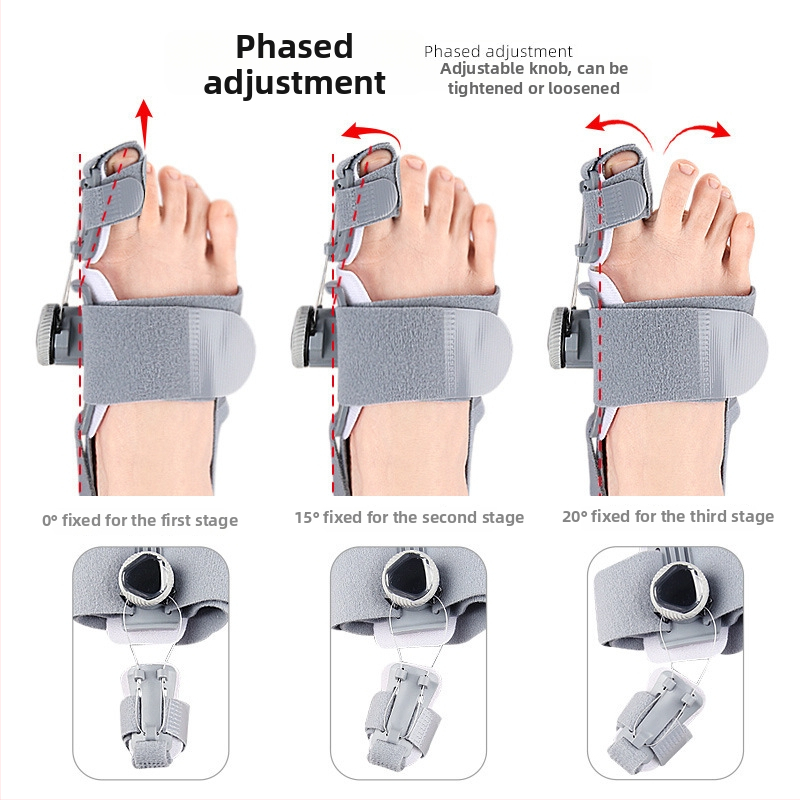 Phased adjustment

Phased adjustment
Adjustable knob, can be tightened or loosened

0° fixed for the first stage

15° fixed for the second stage

20° fixed for the third stage